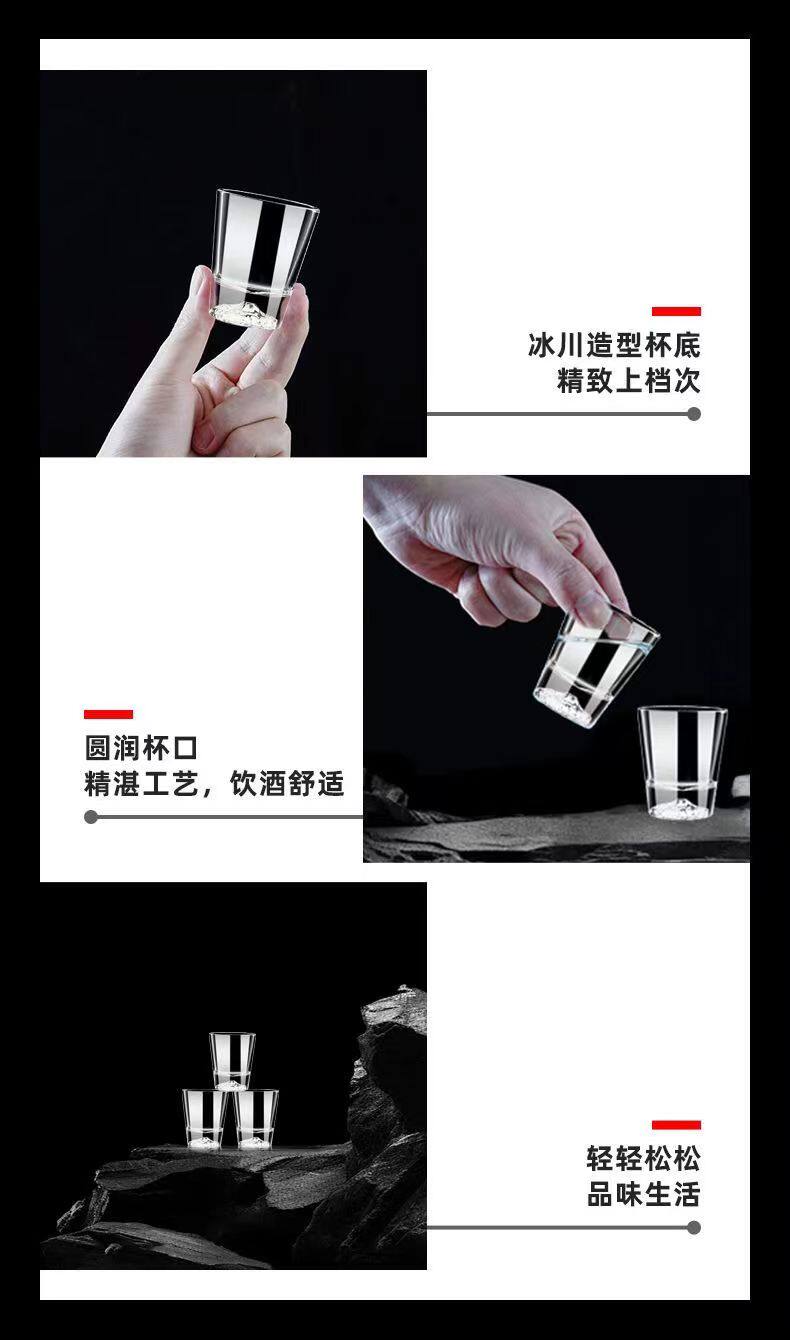 冰川造型杯底
精致上档次

圆润杯口
精湛工艺，饮酒舒适

轻轻松松
品味生活