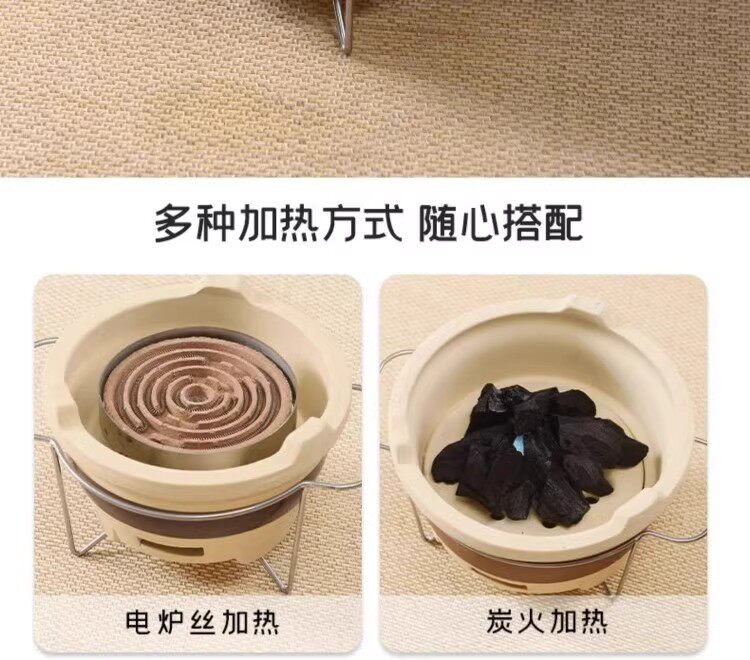 多种加热方式 随心搭配

电炉丝加热

炭火加热