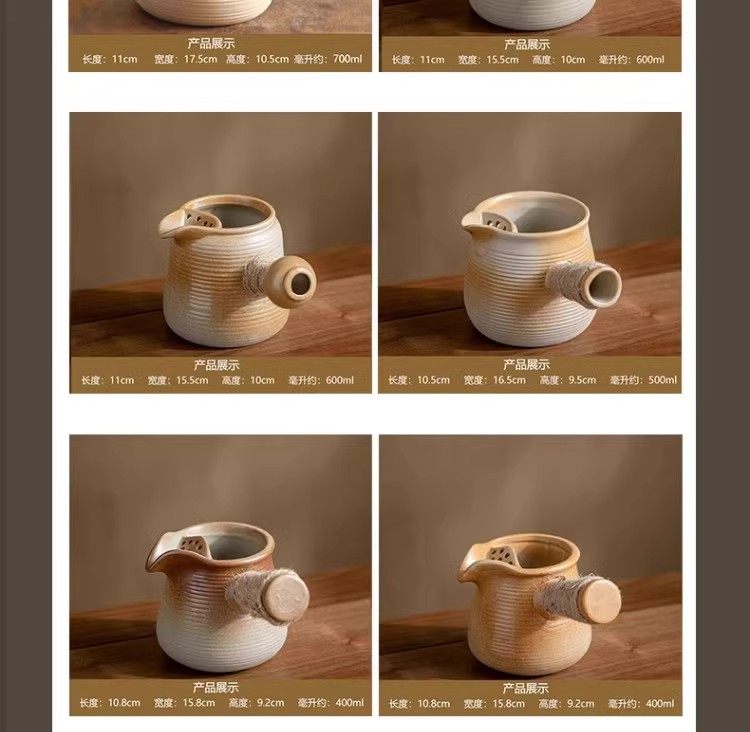 产品展示
长度：11cm 宽度：17.5cm 高度：10.5cm 毫升约：700ml

产品展示
长度：11cm 宽度：15.5cm 高度：10cm 毫升约：600ml

产品展示
长度：11cm 宽度：15.5cm 高度：10cm 毫升约：600ml

产品展示
长度：10.5cm 宽度：16.5cm 高度：9.5cm 毫升约：500ml

产品展示
长度：10.8cm 宽度：15.8cm 高度：9.2cm 毫升约：400ml

产品展示
长度：10.8cm 宽度：15.8cm 高度：9.2cm 毫升约：400ml