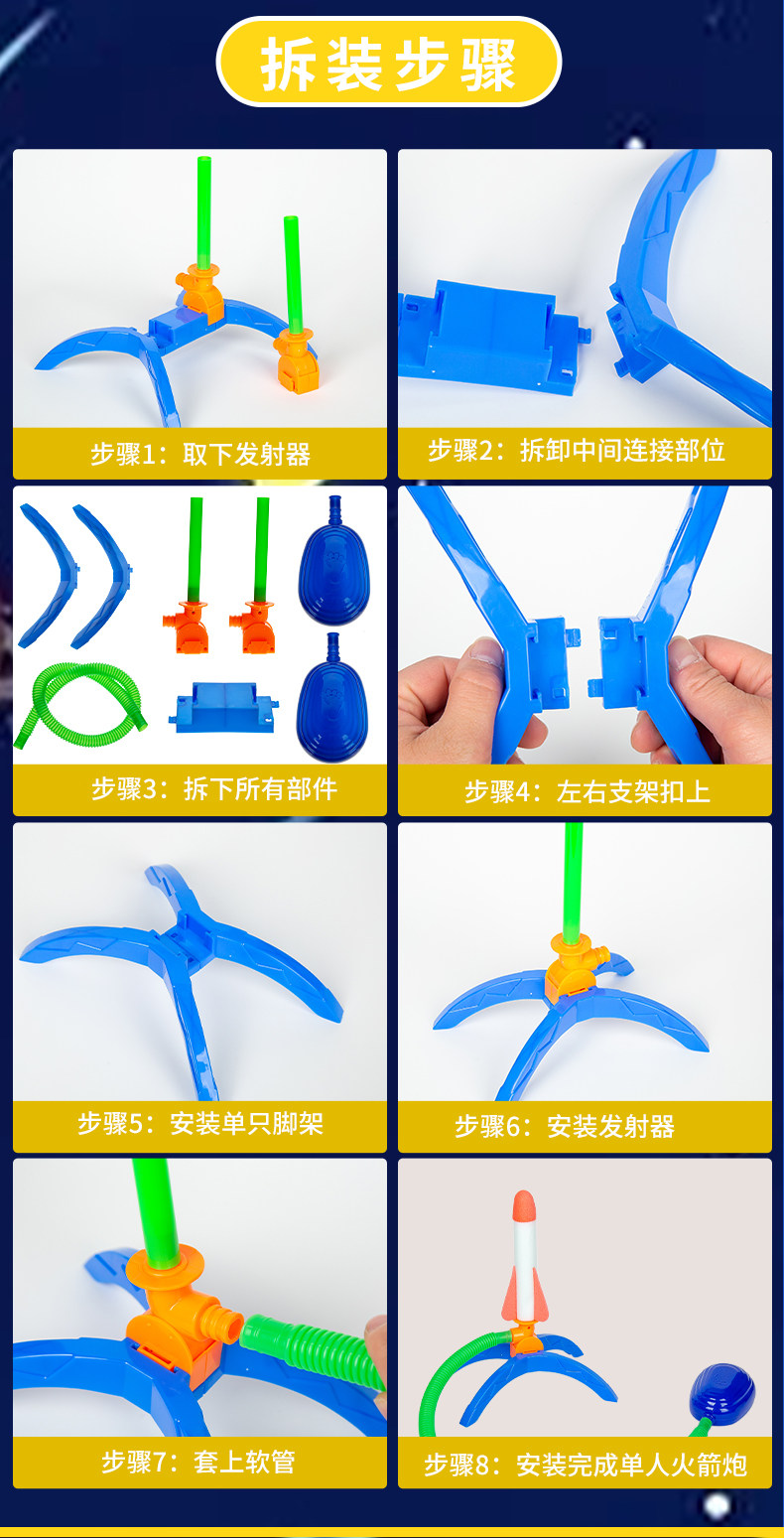 拆装步骤

步骤1：取下发射器

步骤2：拆卸中间连接部位

步骤3：拆下所有部件

步骤4：左右支架扣上

步骤5：安装单只脚架

步骤6：安装发射器

步骤7：套上软管

步骤8：安装完成单人火箭炮