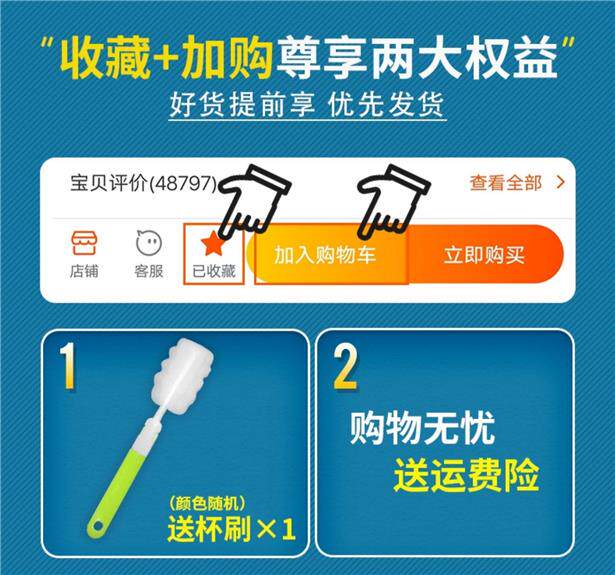 "收藏+加购尊享两大权益"
好货提前享 优先发货

宝贝评价(48797)
查看全部 >
店铺
客服
已收藏
加入购物车
立即购买

1
(颜色随机)
送杯刷×1

2
购物无忧
送运费险