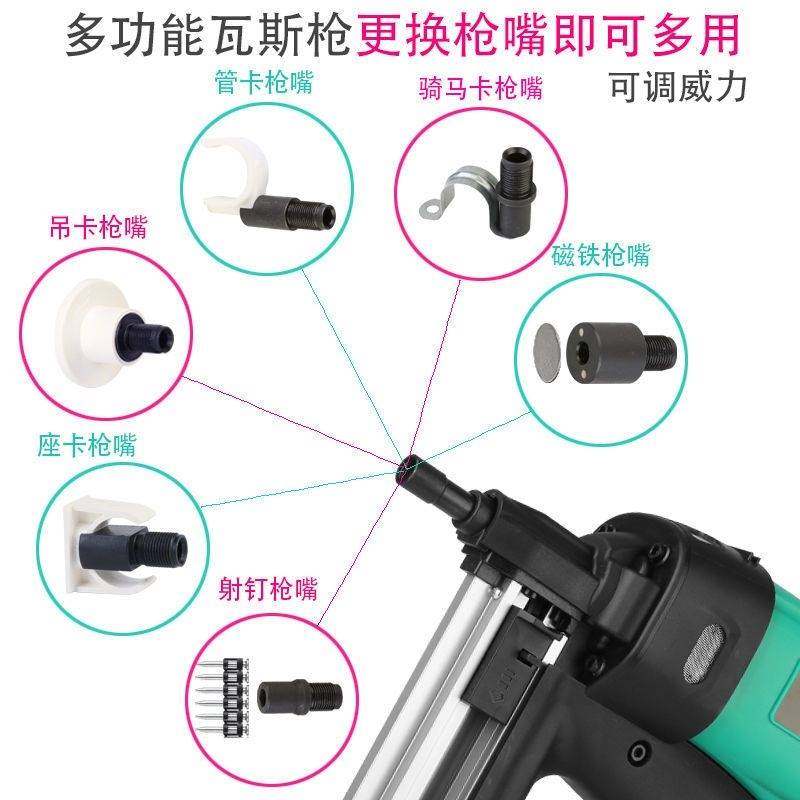 多功能瓦斯枪更换枪嘴即可多用

可调威力

管卡枪嘴

骑马卡枪嘴

吊卡枪嘴

磁铁枪嘴

座卡枪嘴

射钉枪嘴