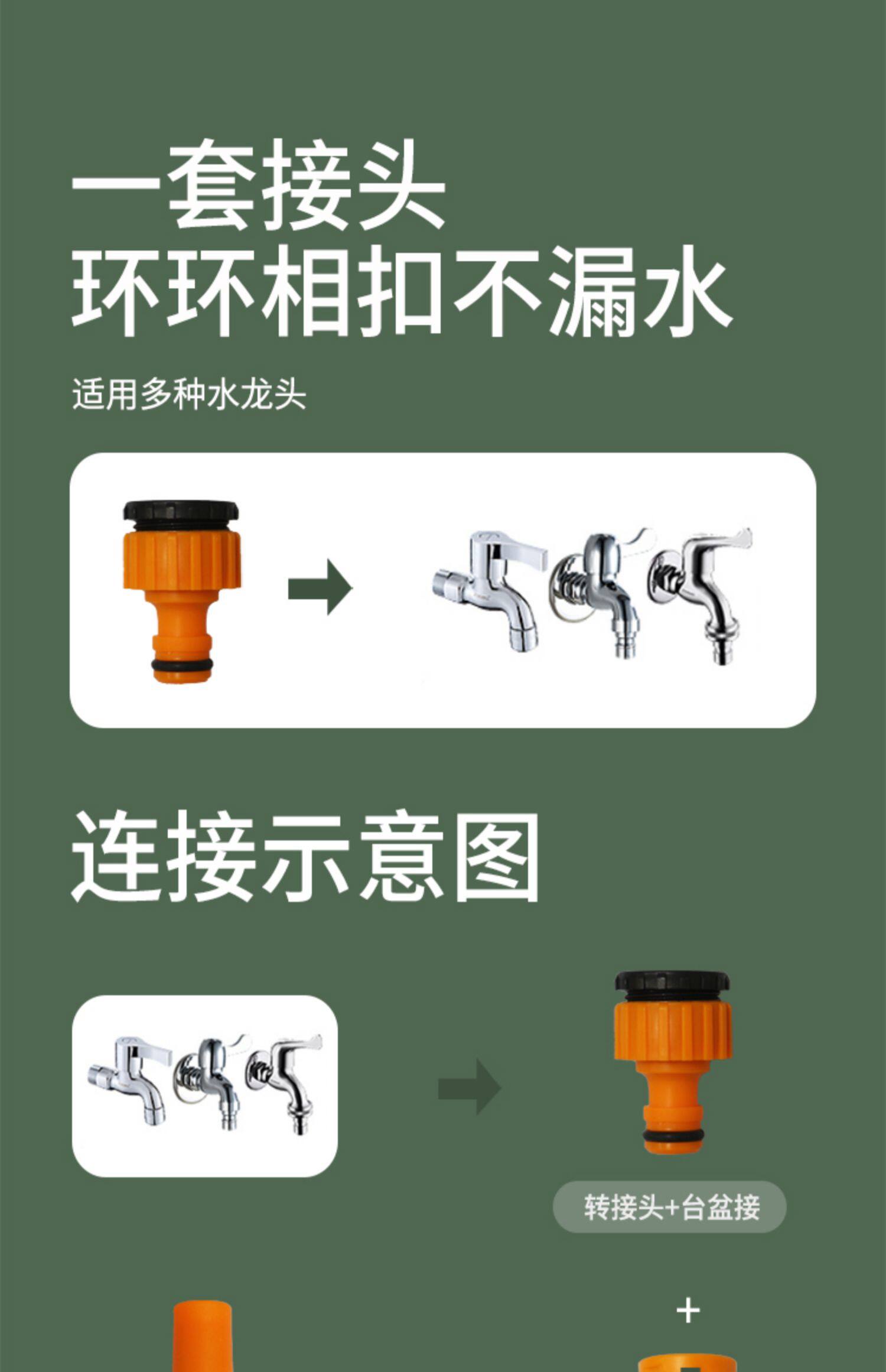 一套接头
环环相扣不漏水

适用多种水龙头

连接示意图

转接头+台盆接

+