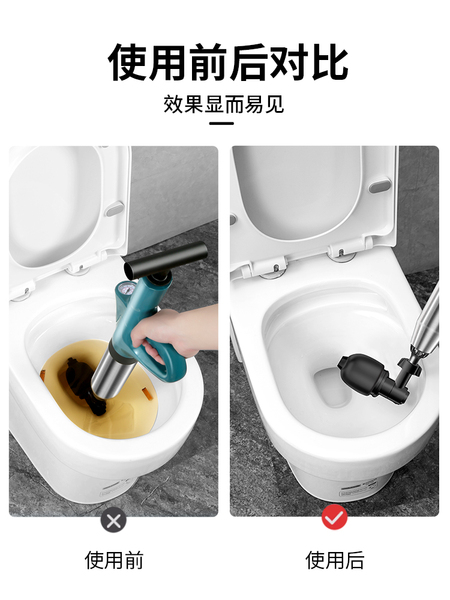 使用前后对比

效果显而易见

使用前

使用后