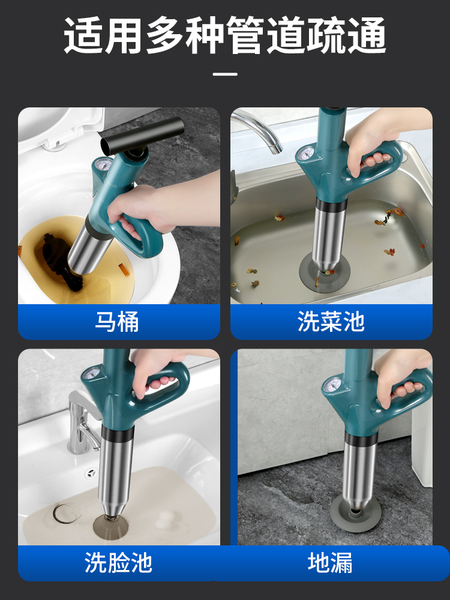 适用多种管道疏通

马桶

洗菜池

洗脸池

地漏