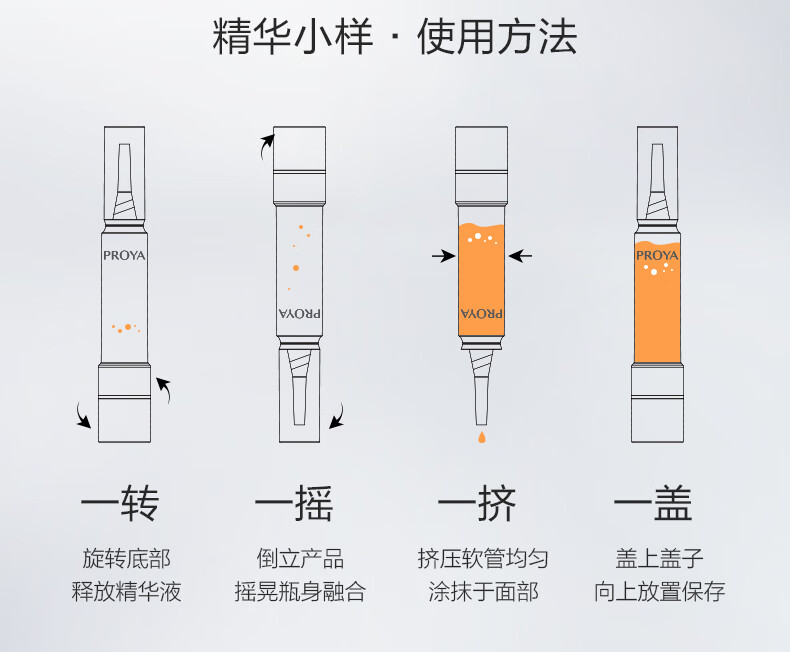 精华小样 · 使用方法

PROYA

PROYA

PROYA

PROYA

一转

旋转底部
释放精华液

一摇

倒立产品
摇晃瓶身融合

一挤

挤压软管均匀
涂抹于面部

一盖

盖上盖子
向上放置保存