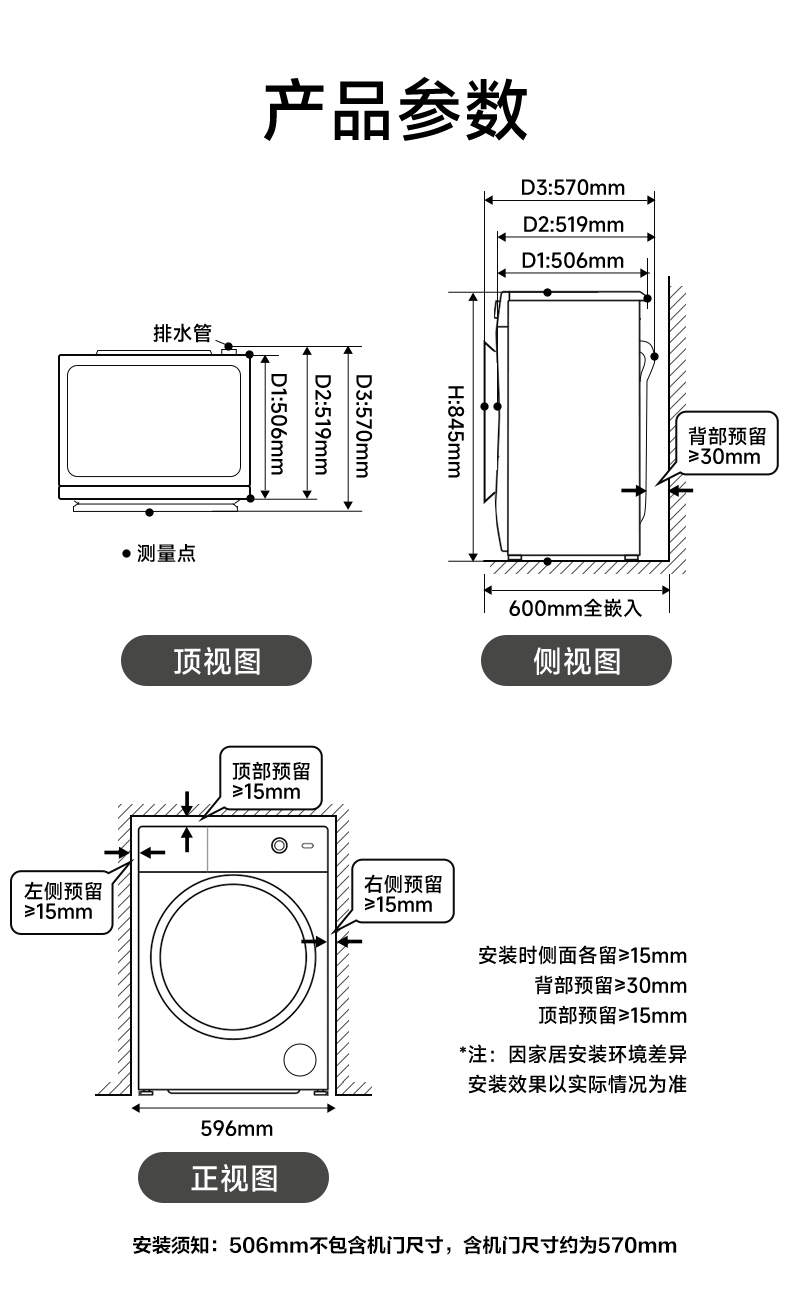 产品参数

排水管

D1:506mm

D2:519mm

D3:570mm

● 测量点

顶视图

D3:570mm

D2:519mm

D1:506mm

H:845mm

背部预留 ≥30mm

600mm全嵌入

侧视图

顶部预留 ≥15mm

左侧预留 ≥15mm

右侧预留 ≥15mm

596mm

正视图

安装时侧面各留≥15mm
背部预留≥30mm
顶部预留≥15mm

*注：因家居安装环境差异
安装效果以实际情况为准

安装须知：506mm不包含机门尺寸，含机门尺寸约为570mm