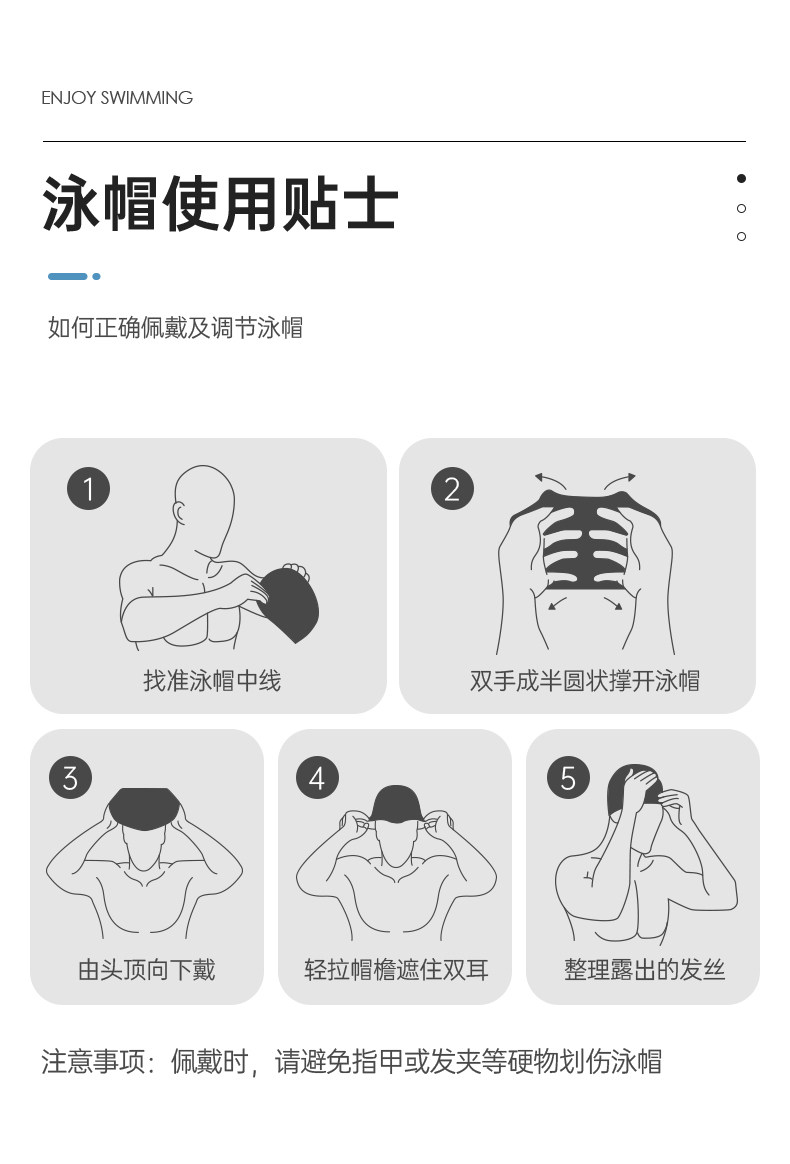 ENJOY SWIMMING

泳帽使用贴士

如何正确佩戴及调节泳帽

1

找准泳帽中线

2

双手成半圆状撑开泳帽

3

由头顶向下戴

4

轻拉帽檐遮住双耳

5

整理露出的发丝

注意事项：佩戴时，请避免指甲或发夹等硬物划伤泳帽