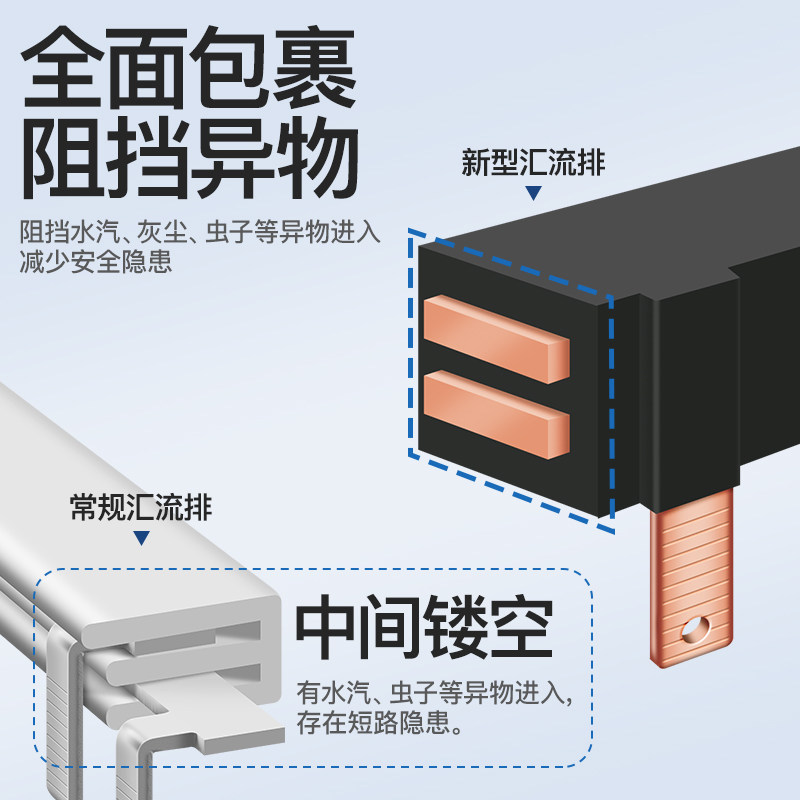 全面包裹
阻挡异物

阻挡水汽、灰尘、虫子等异物进入
减少安全隐患

新型汇流排

常规汇流排

中间镂空

有水汽、虫子等异物进入，
存在短路隐患。