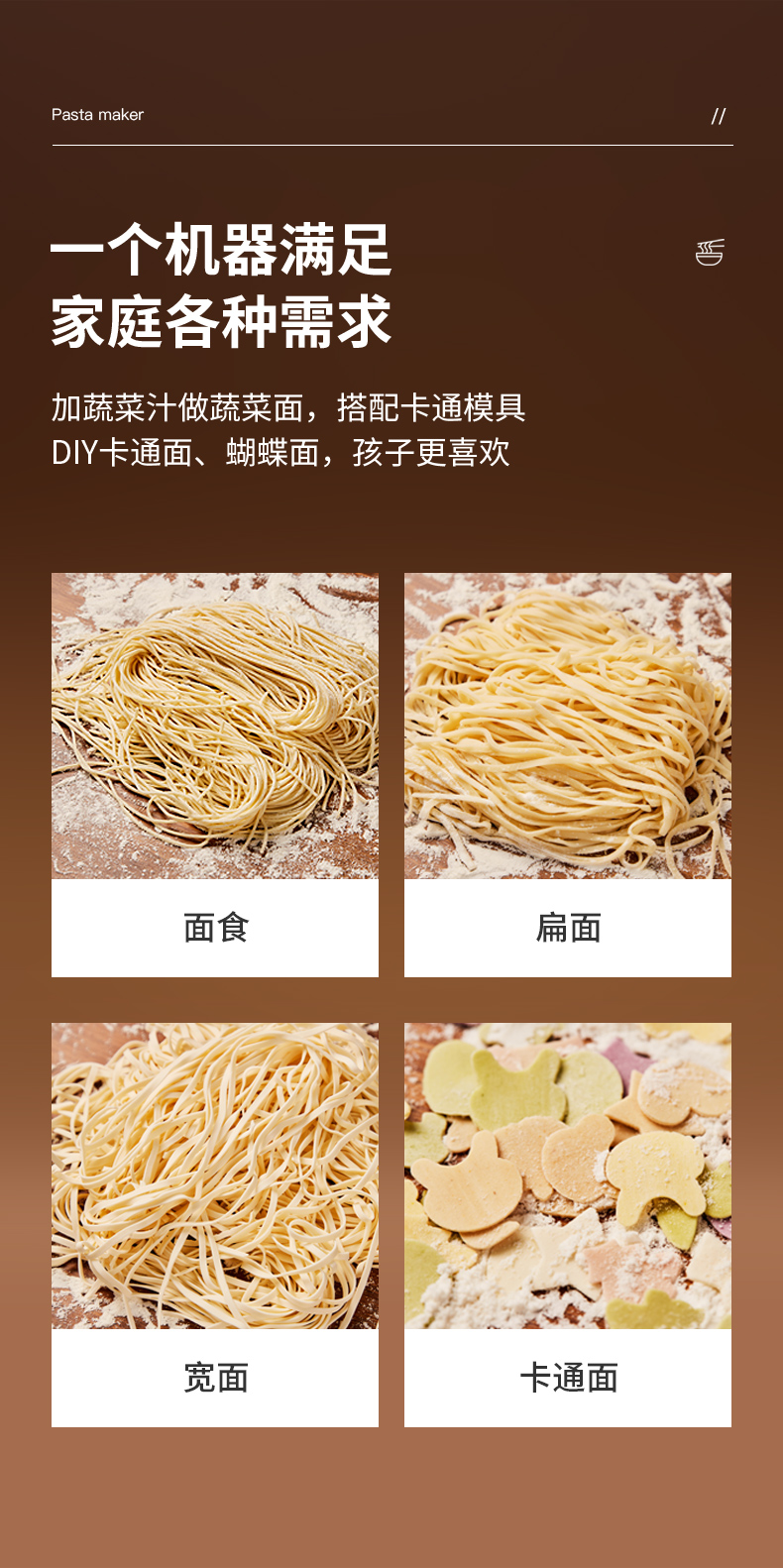 Pasta maker //

一个机器满足
家庭各种需求

加蔬菜汁做蔬菜面，搭配卡通模具
DIY卡通面、蝴蝶面，孩子更喜欢

面食

扁面

宽面

卡通面