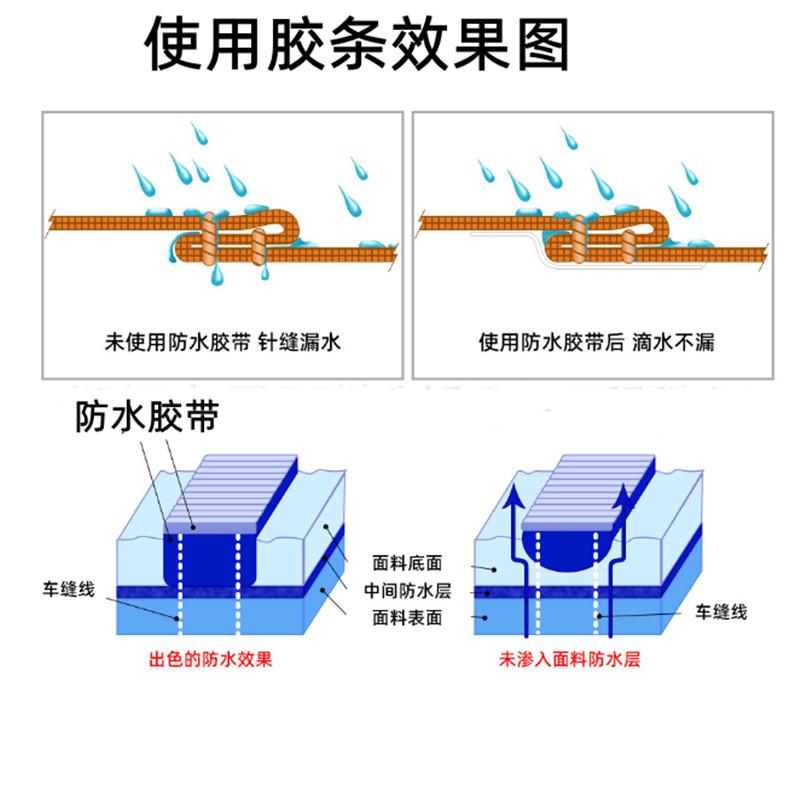 使用胶条效果图

未使用防水胶带 针缝漏水

使用防水胶带后 滴水不漏

防水胶带

车缝线

面料底面
中间防水层
面料表面

车缝线

出色的防水效果

未渗入面料防水层