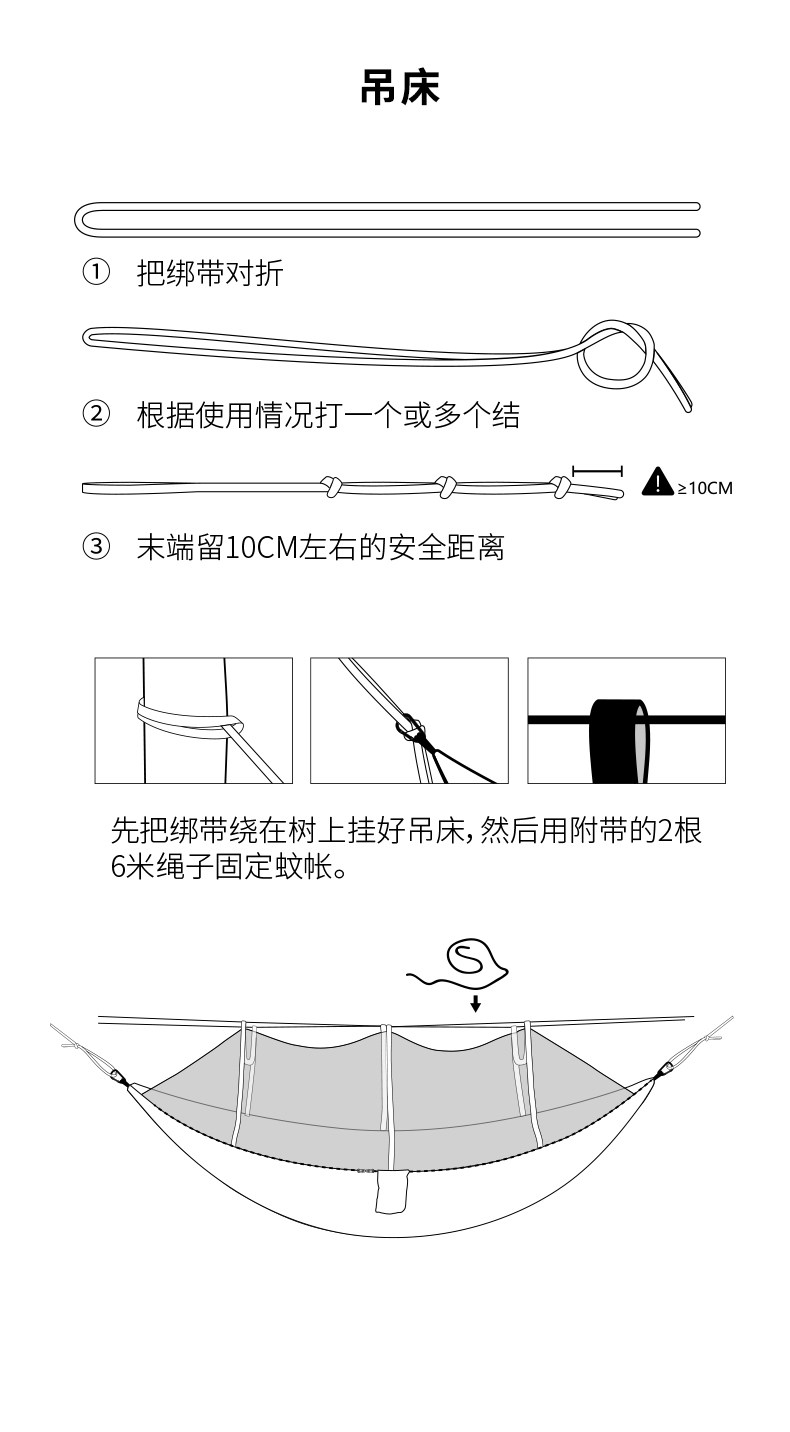 吊床

① 把绑带对折

② 根据使用情况打一个或多个结

≥10CM

③ 末端留10CM左右的安全距离

先把绑带绕在树上挂好吊床，然后用附带的2根6米绳子固定蚊帐。