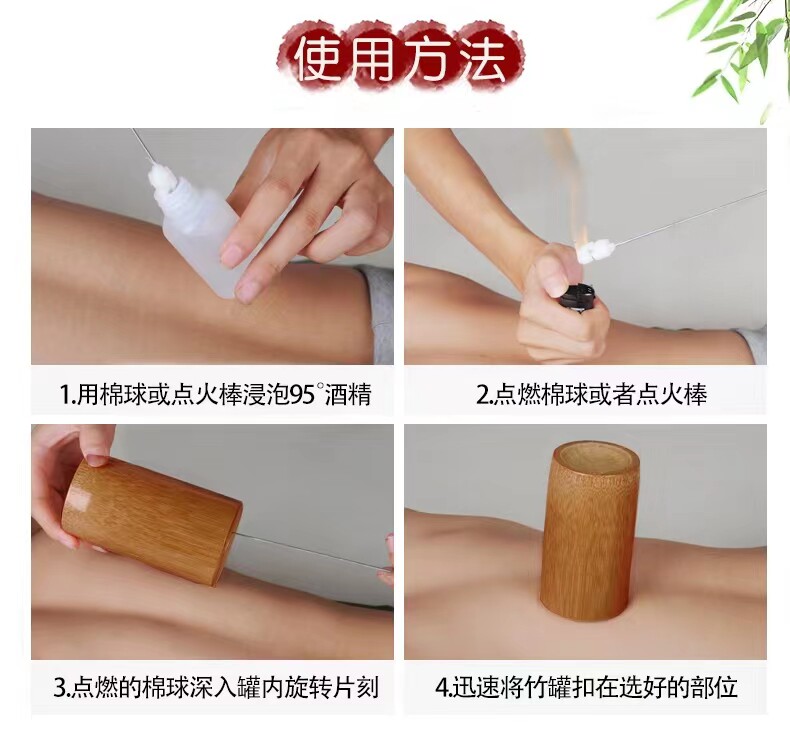 使用方法

1.用棉球或点火棒浸泡95°酒精

2.点燃棉球或者点火棒

3.点燃的棉球深入罐内旋转片刻

4.迅速将竹罐扣在选好的部位