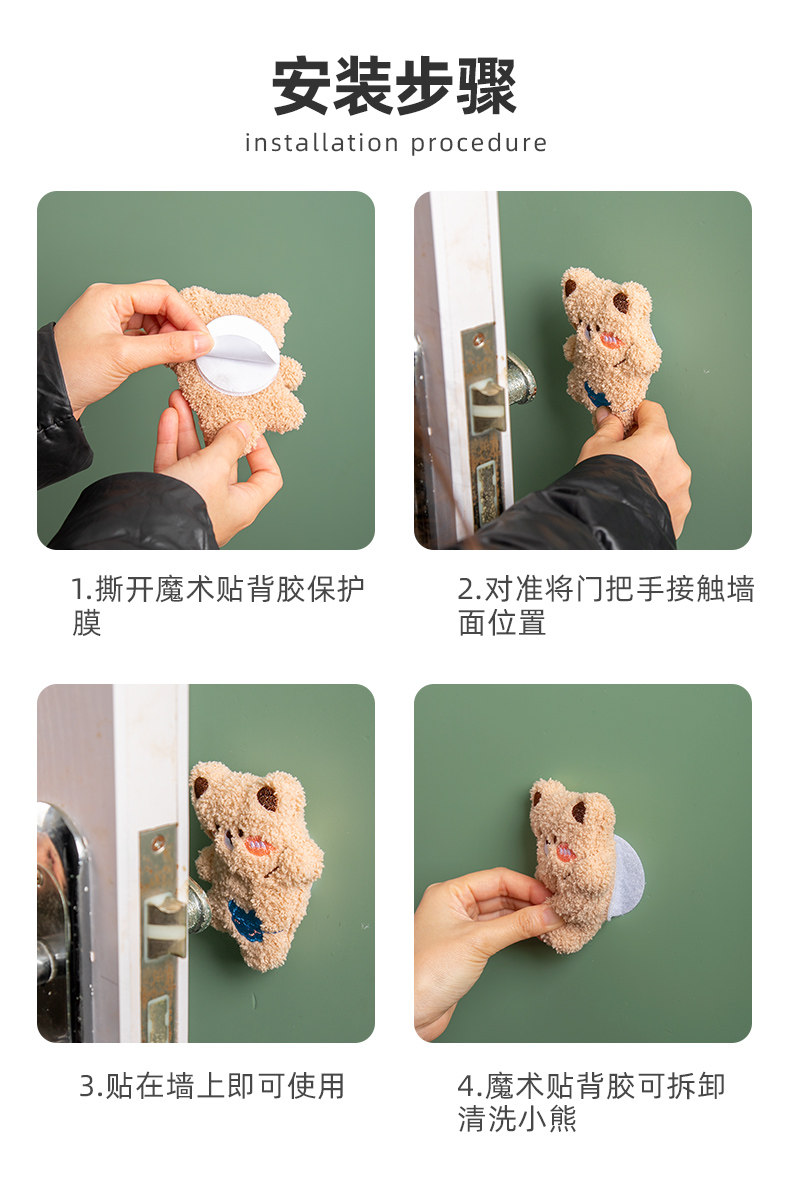 安装步骤

installation procedure

1.撕开魔术贴背胶保护膜

2.对准将门把手接触墙面位置

3.贴在墙上即可使用

4.魔术贴背胶可拆卸清洗小熊