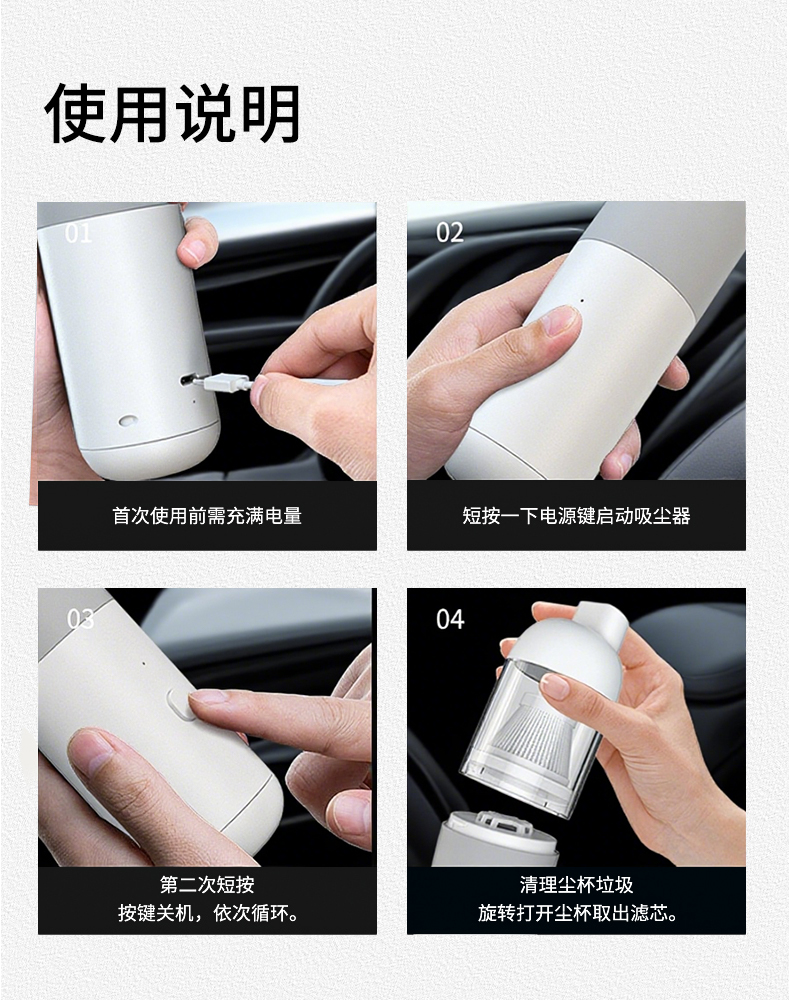 使用说明

01

首次使用前需充满电量

02

短按一下电源键启动吸尘器

03

第二次短按
按键关机，依次循环。

04

清理尘杯垃圾
旋转打开尘杯取出滤芯。