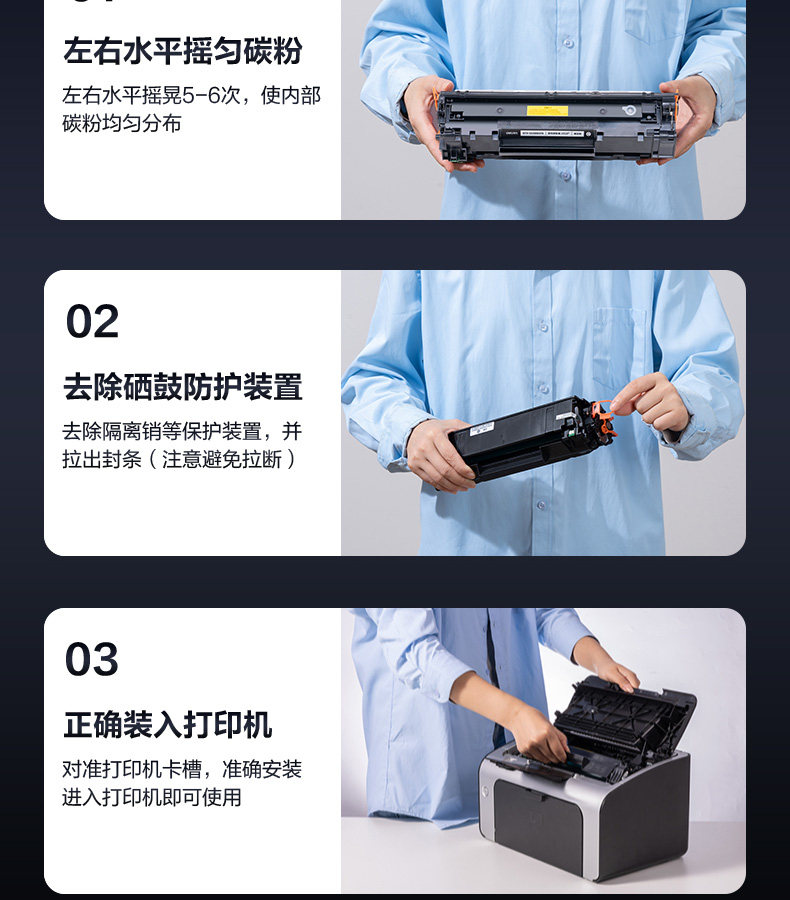 左右水平摇匀碳粉

左右水平摇晃5-6次，使内部碳粉均匀分布

02

去除硒鼓防护装置

去除隔离销等保护装置，并拉出封条（注意避免拉断）

03

正确装入打印机

对准打印机卡槽，准确安装进入打印机即可使用