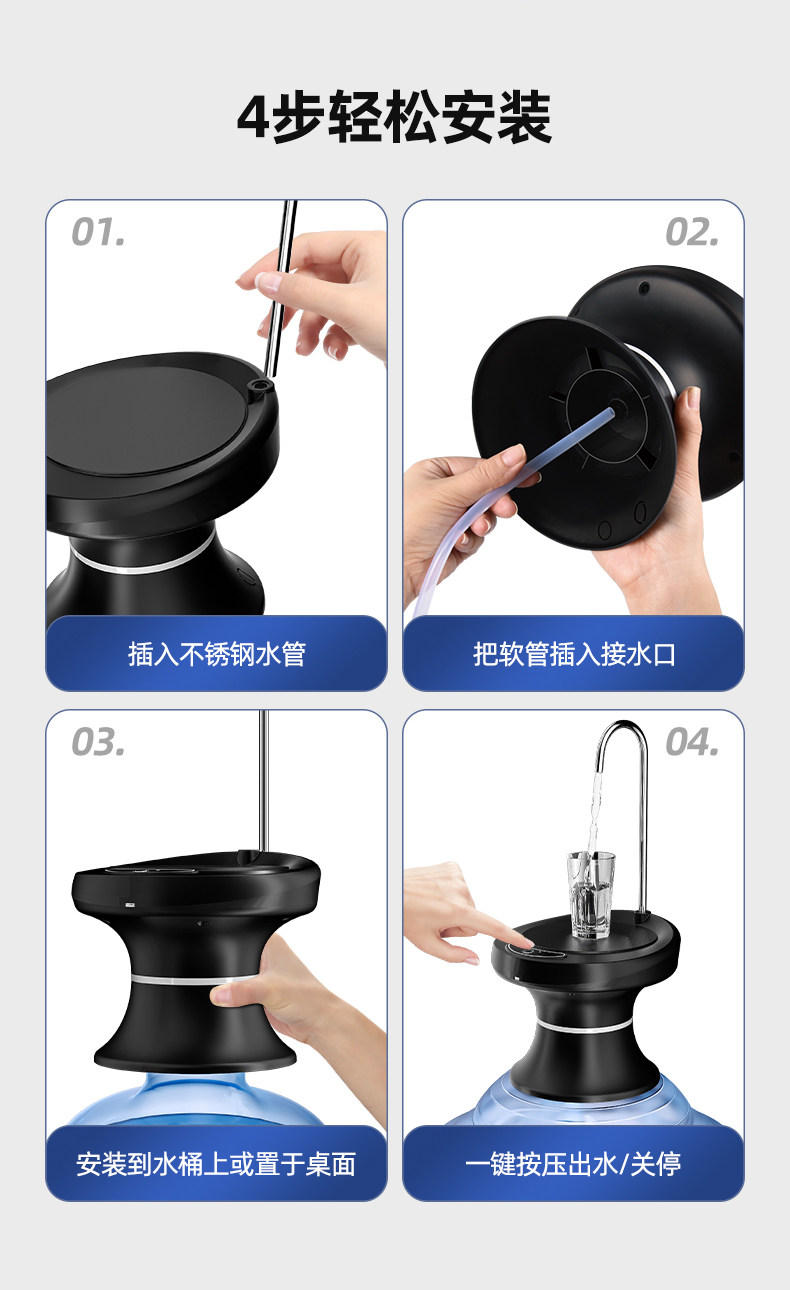 4步轻松安装

01.

插入不锈钢水管

02.

把软管插入接水口

03.

安装到水桶上或置于桌面

04.

一键按压出水/关停