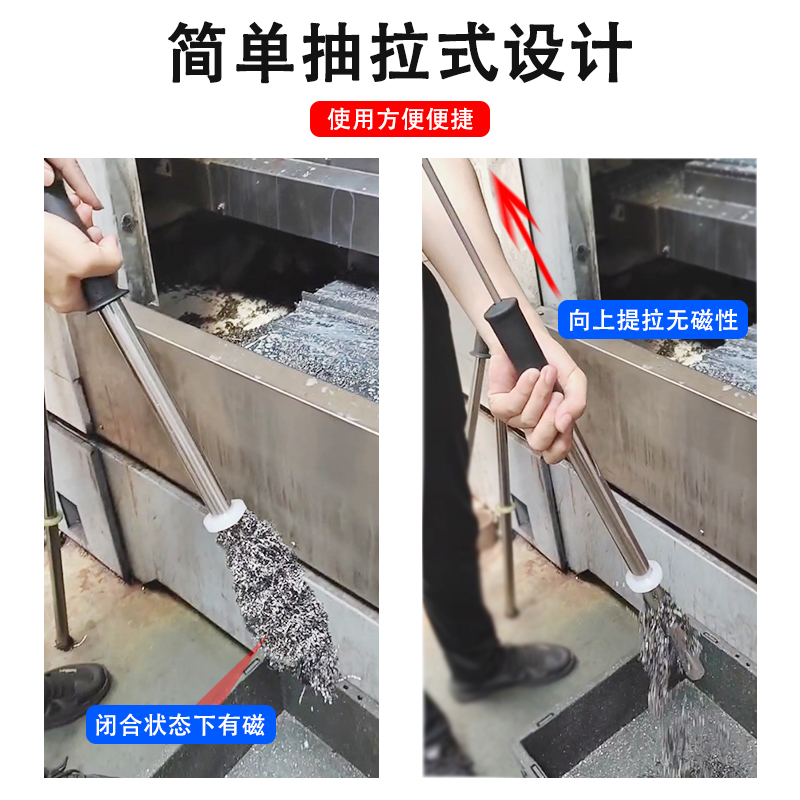 简单抽拉式设计

使用方便便捷

闭合状态下有磁

向上提拉无磁性