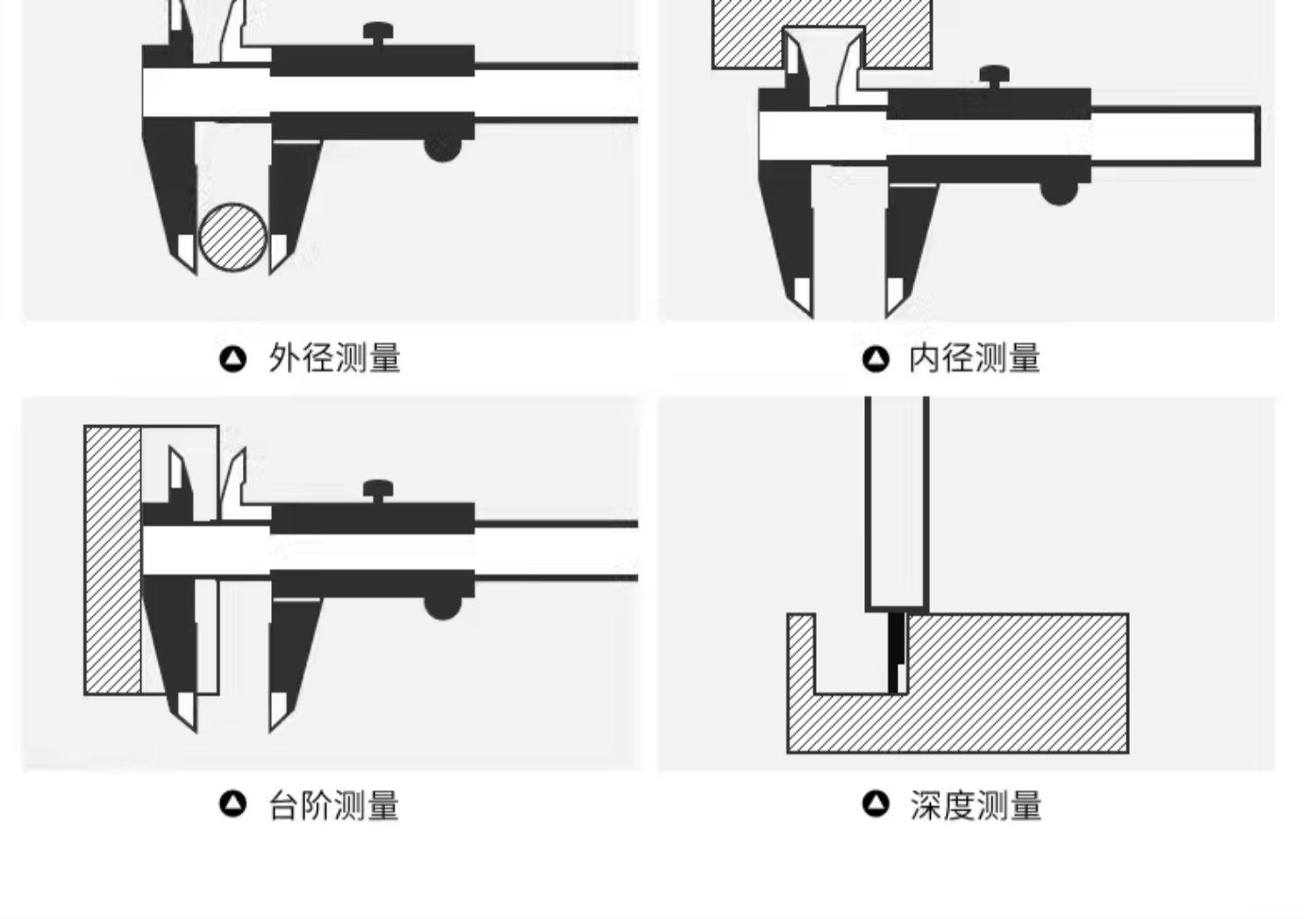 外径测量

内径测量

台阶测量

深度测量