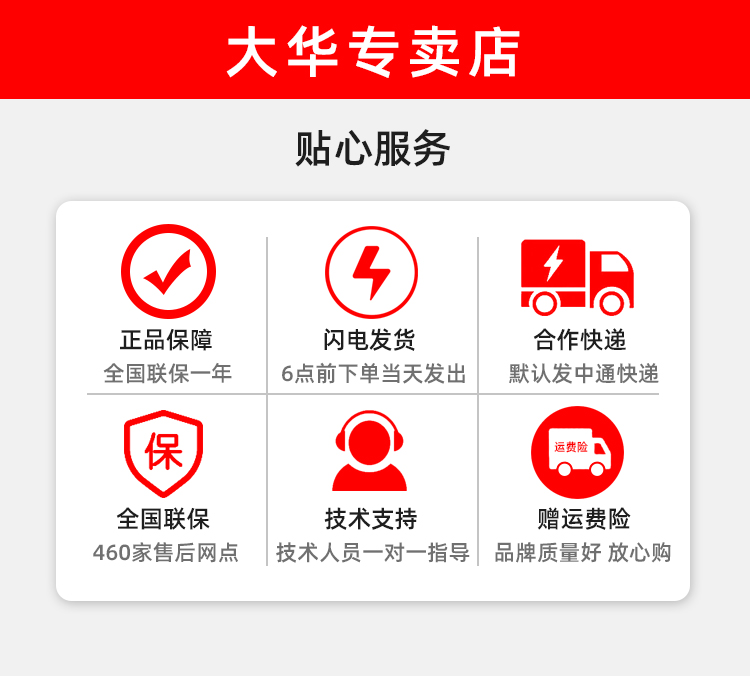 大华专卖店

贴心服务

正品保障
全国联保一年

闪电发货
6点前下单当天发出

合作快递
默认发中通快递

保
全国联保
460家售后网点

技术支持
技术人员一对一指导

运费险
赠运费险
品牌质量好 放心购