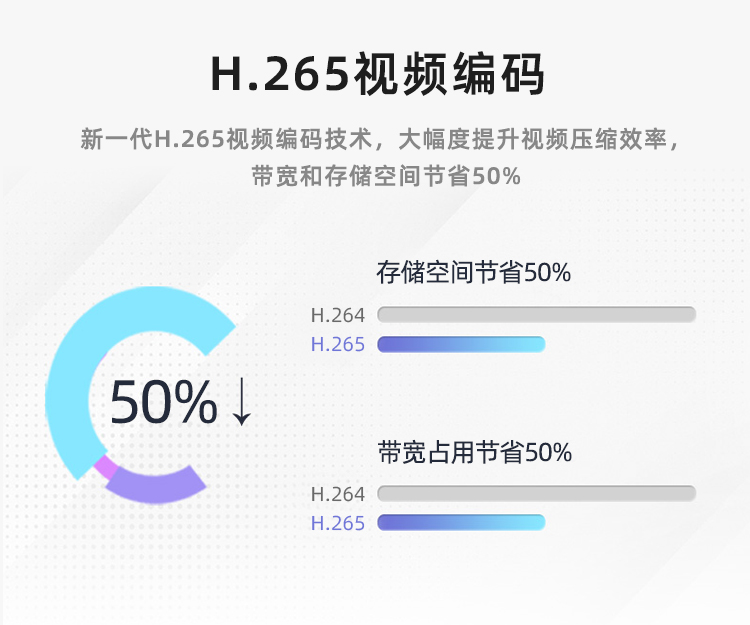 H.265视频编码

新一代H.265视频编码技术，大幅度提升视频压缩效率，带宽和存储空间节省50%

50%↓

存储空间节省50%

H.264

H.265

带宽占用节省50%

H.264

H.265