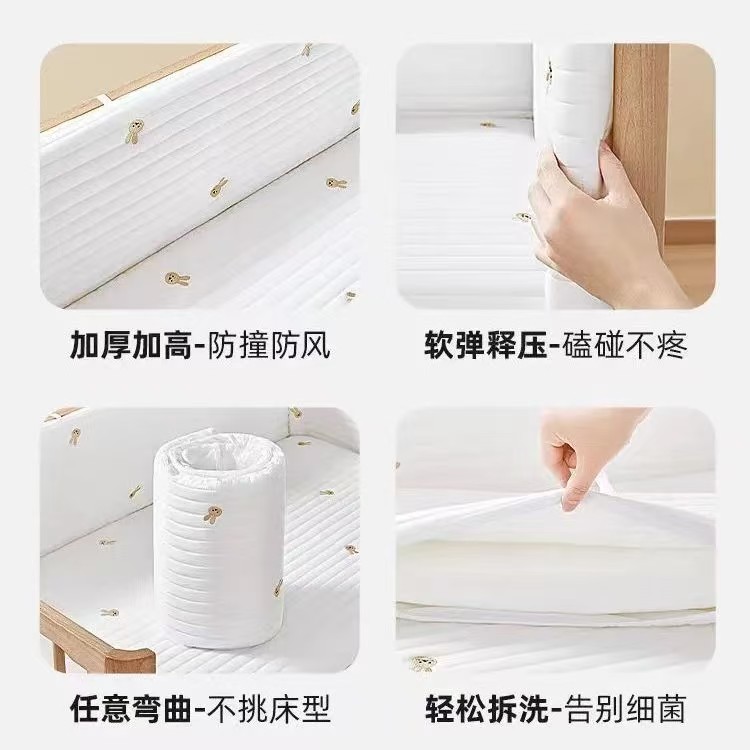 加厚加高-防撞防风

软弹释压-磕碰不疼

任意弯曲-不挑床型

轻松拆洗-告别细菌