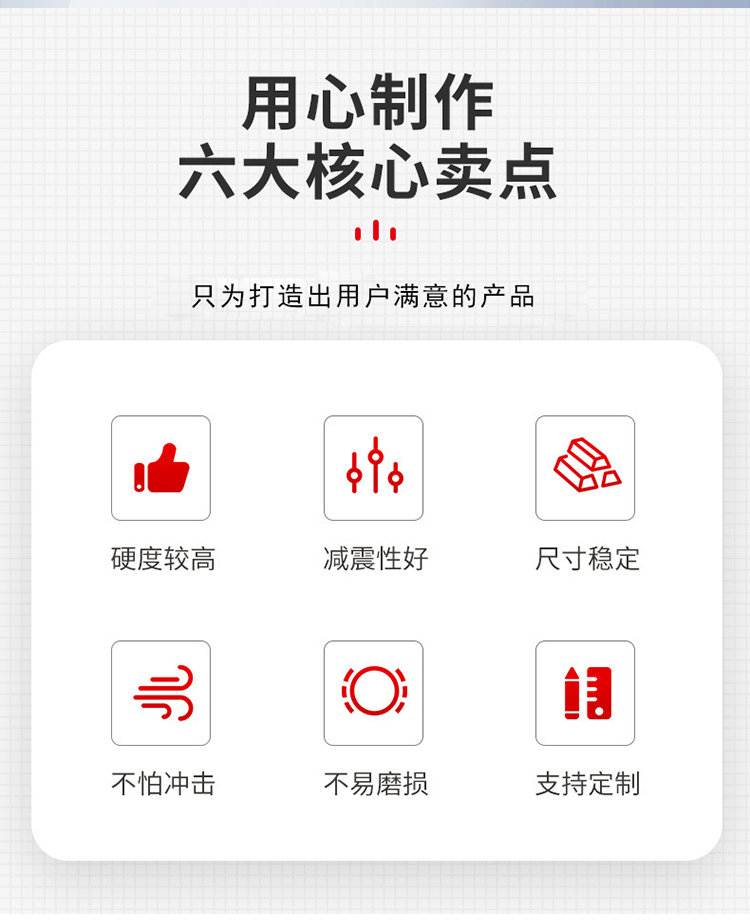 用心制作
六大核心卖点

只为打造出用户满意的产品

硬度较高

减震性好

尺寸稳定

不怕冲击

不易磨损

支持定制