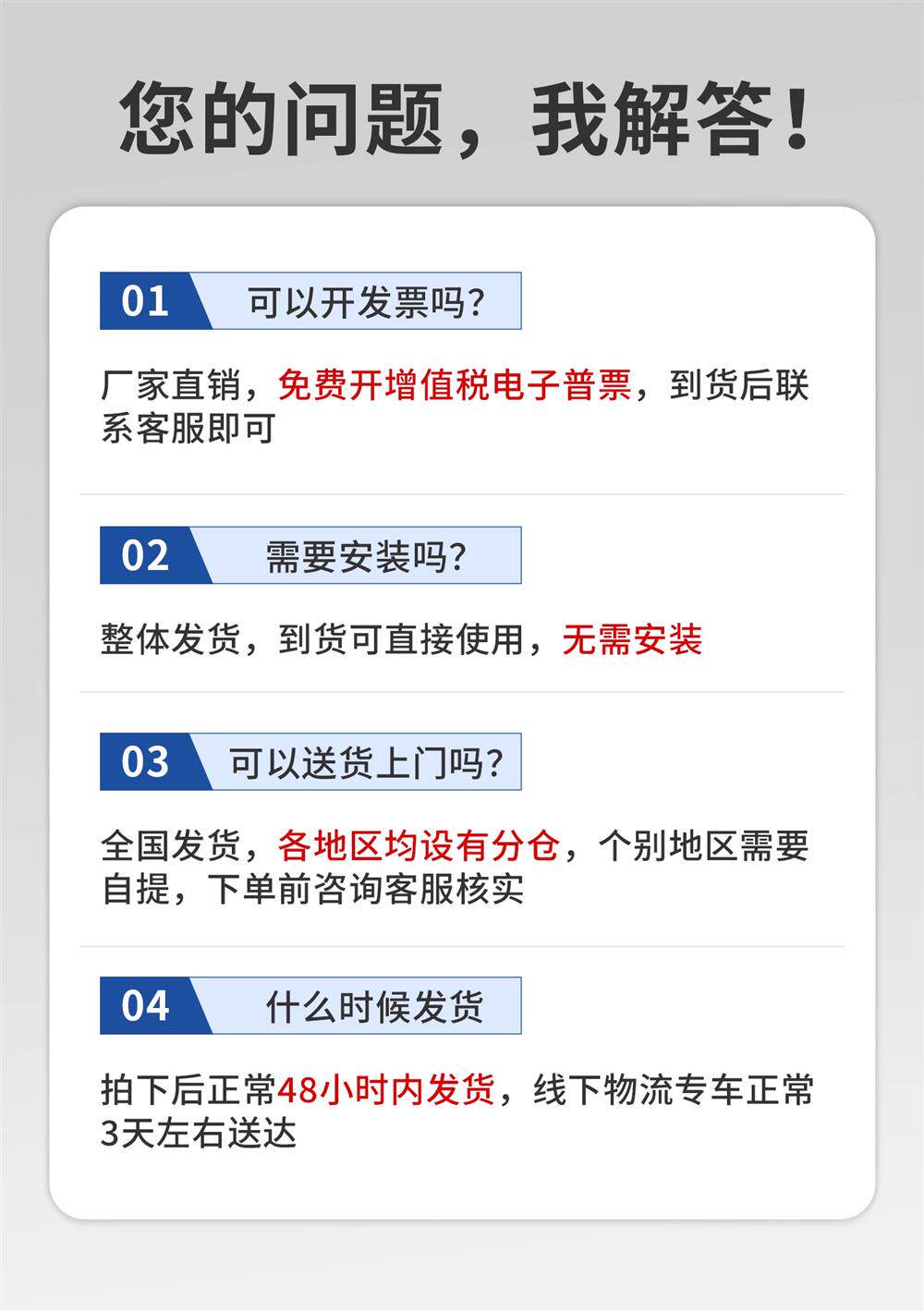 您的问题，我解答！

01 可以开发票吗?

厂家直销，免费开增值税电子普票，到货后联系客服即可

02 需要安装吗?

整体发货，到货可直接使用，无需安装

03 可以送货上门吗?

全国发货，各地区均设有分仓，个别地区需要自提，下单前咨询客服核实

04 什么时候发货

拍下后正常48小时内发货，线下物流专车正常3天左右送达