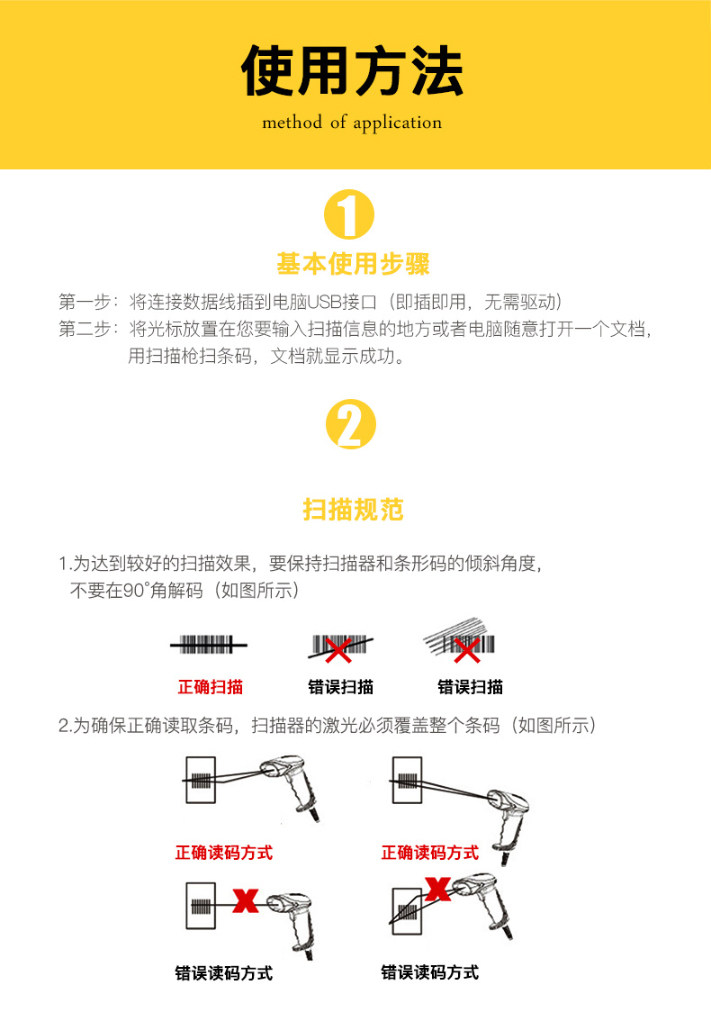 使用方法

method of application

1

基本使用步骤

第一步：将连接数据线插到电脑USB接口（即插即用，无需驱动）
第二步：将光标放置在您要输入扫描信息的地方或者电脑随意打开一个文档，用扫描枪扫条码，文档就显示成功。

2

扫描规范

1.为达到较好的扫描效果，要保持扫描器和条形码的倾斜角度，不要在90°角解码（如图所示）

正确扫描　错误扫描　错误扫描

2.为确保正确读取条码，扫描器的激光必须覆盖整个条码（如图所示）

正确读码方式　正确读码方式

错误读码方式　错误读码方式