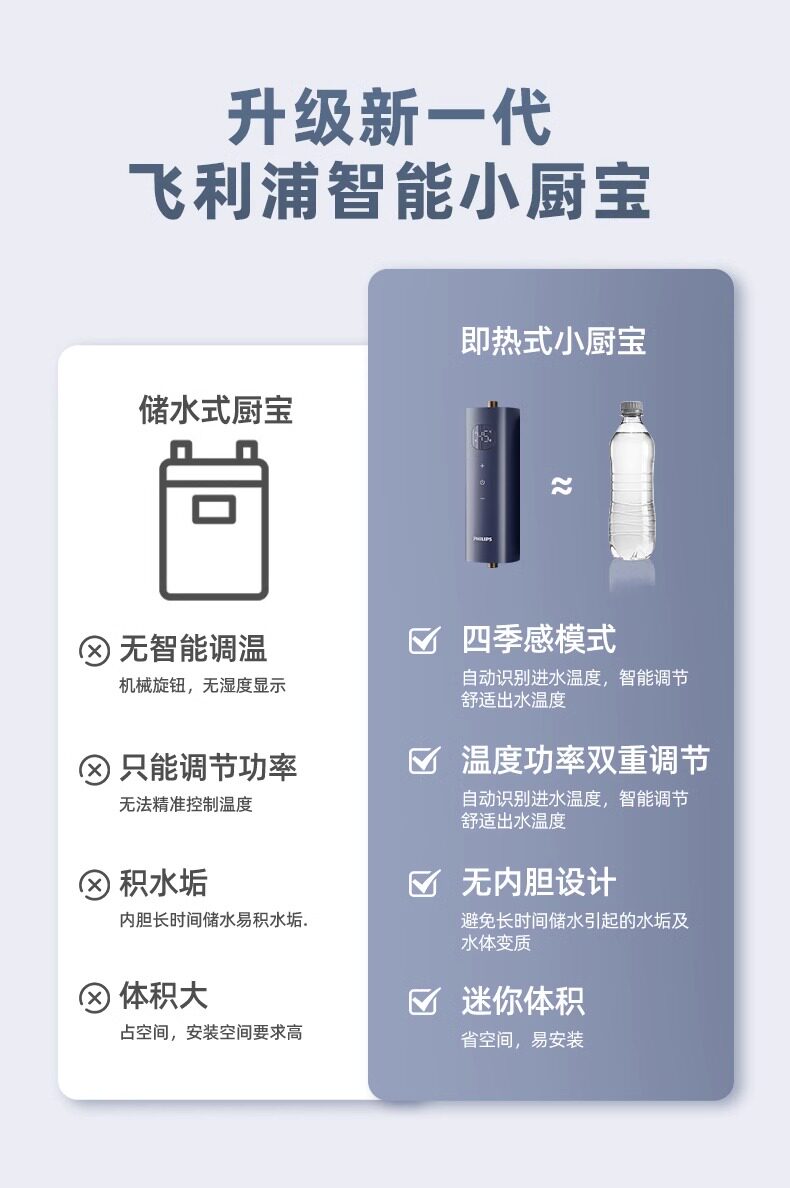 升级新一代
飞利浦智能小厨宝

储水式厨宝

无智能调温
机械旋钮，无湿度显示

只能调节功率
无法精准控制温度

积水垢
内胆长时间储水易积水垢.

体积大
占空间，安装空间要求高

即热式小厨宝

PHILIPS

≈

四季感模式
自动识别进水温度，智能调节舒适出水温度

温度功率双重调节
自动识别进水温度，智能调节舒适出水温度

无内胆设计
避免长时间储水引起的水垢及水体变质

迷你体积
省空间，易安装