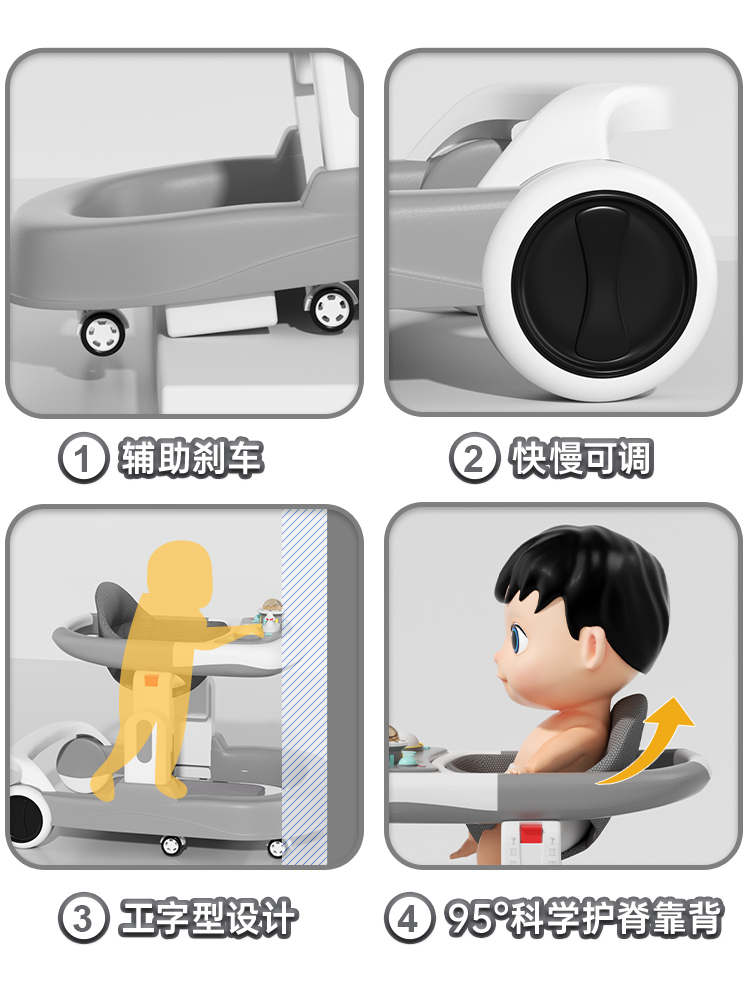 1 辅助刹车

2 快慢可调

3 工字型设计

4 95°科学护脊靠背