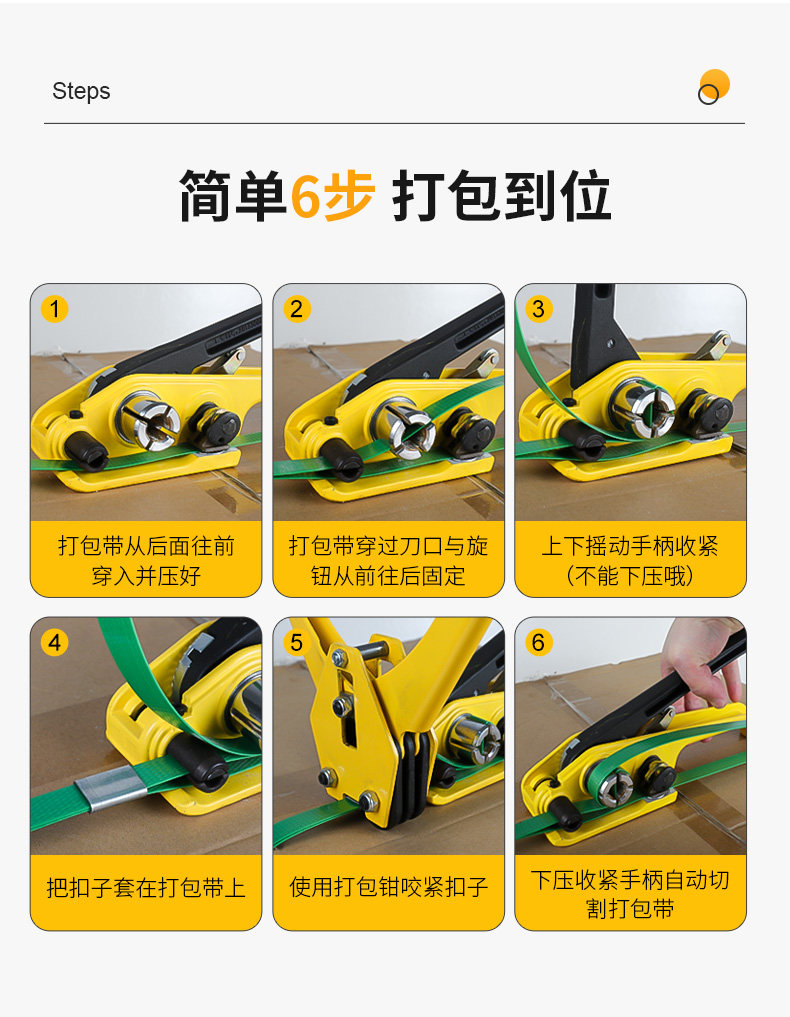 Steps

简单6步 打包到位

1

打包带从后面往前穿入并压好

2

打包带穿过刀口与旋钮从前往后固定

3

上下摇动手柄收紧（不能下压哦）

4

把扣子套在打包带上

5

使用打包钳咬紧扣子

6

下压收紧手柄自动切割打包带