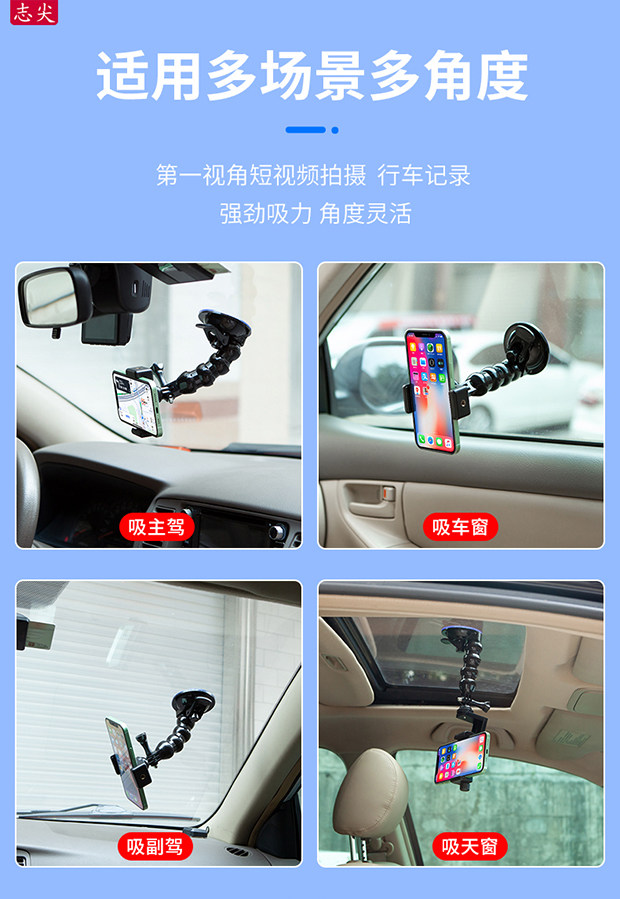 志尖

适用多场景多角度

第一视角短视频拍摄 行车记录

强劲吸力 角度灵活

吸主驾

吸车窗

吸副驾

吸天窗