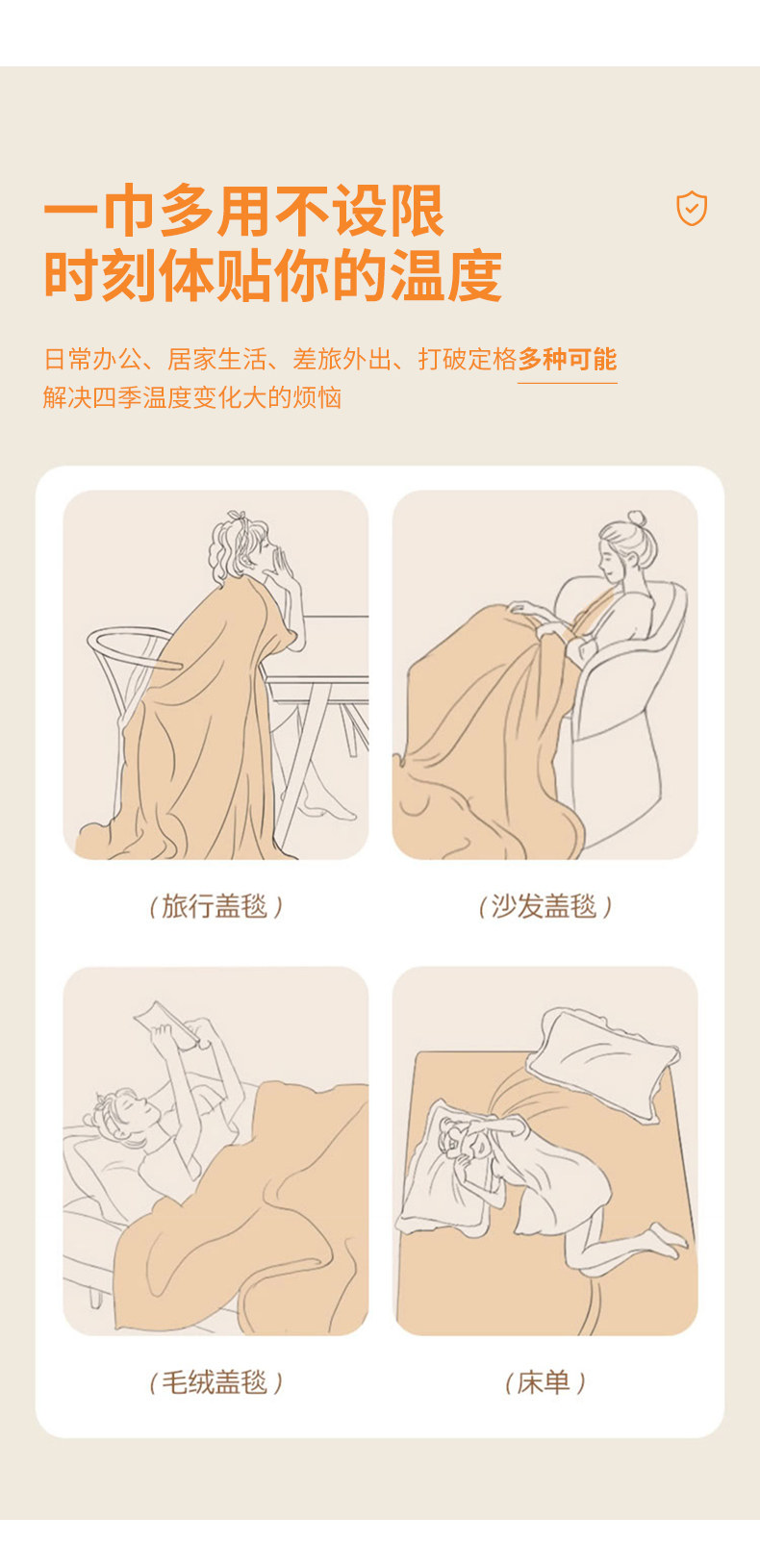 一巾多用不设限
时刻体贴你的温度

日常办公、居家生活、差旅外出、打破定格多种可能
解决四季温度变化大的烦恼

（旅行盖毯）

（沙发盖毯）

（毛绒盖毯）

（床单）