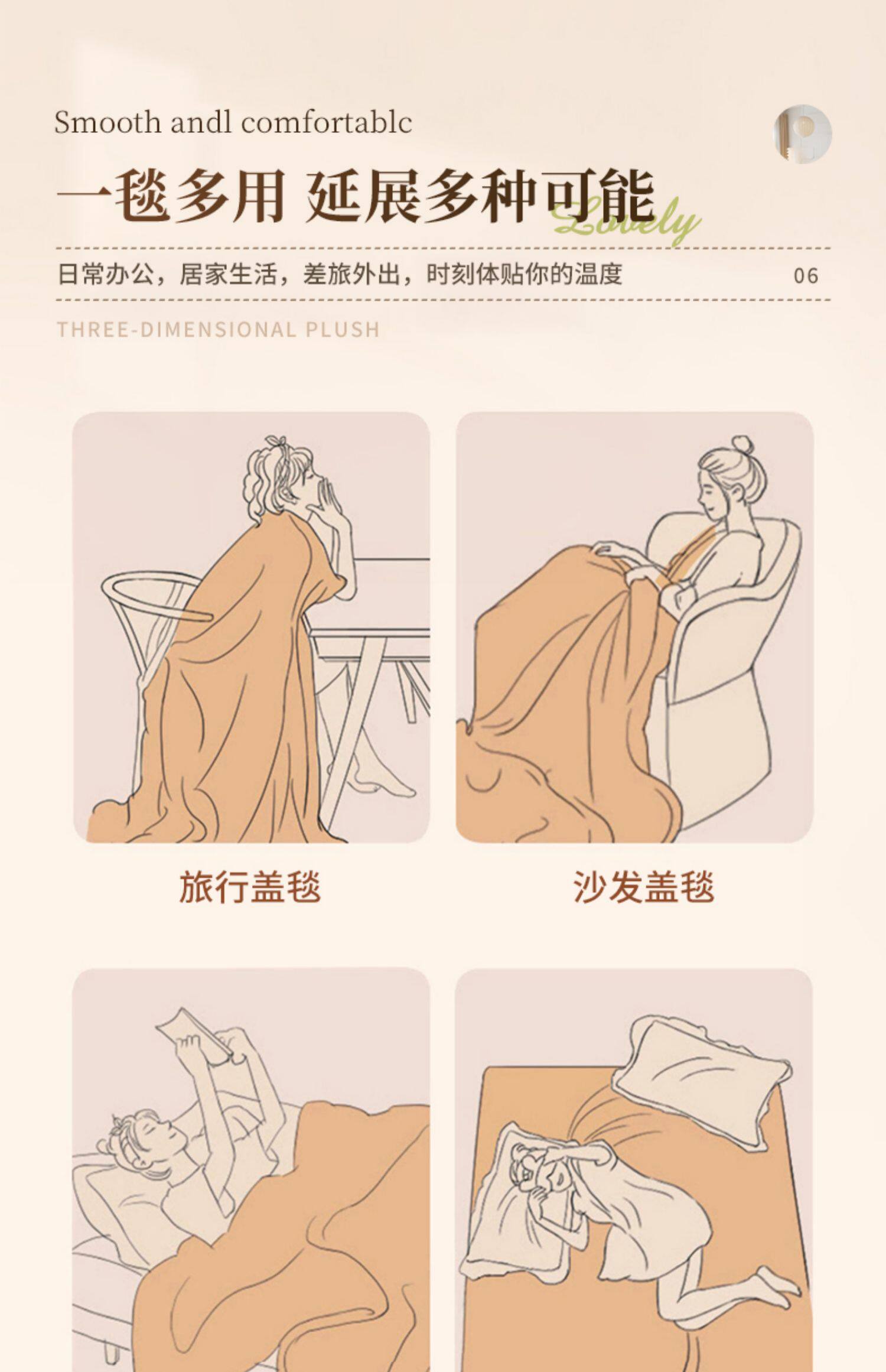 Smooth andl comfortablc

一毯多用 延展多种可能

Lovely

日常办公，居家生活，差旅外出，时刻体贴你的温度

06

THREE-DIMENSIONAL PLUSH

旅行盖毯

沙发盖毯