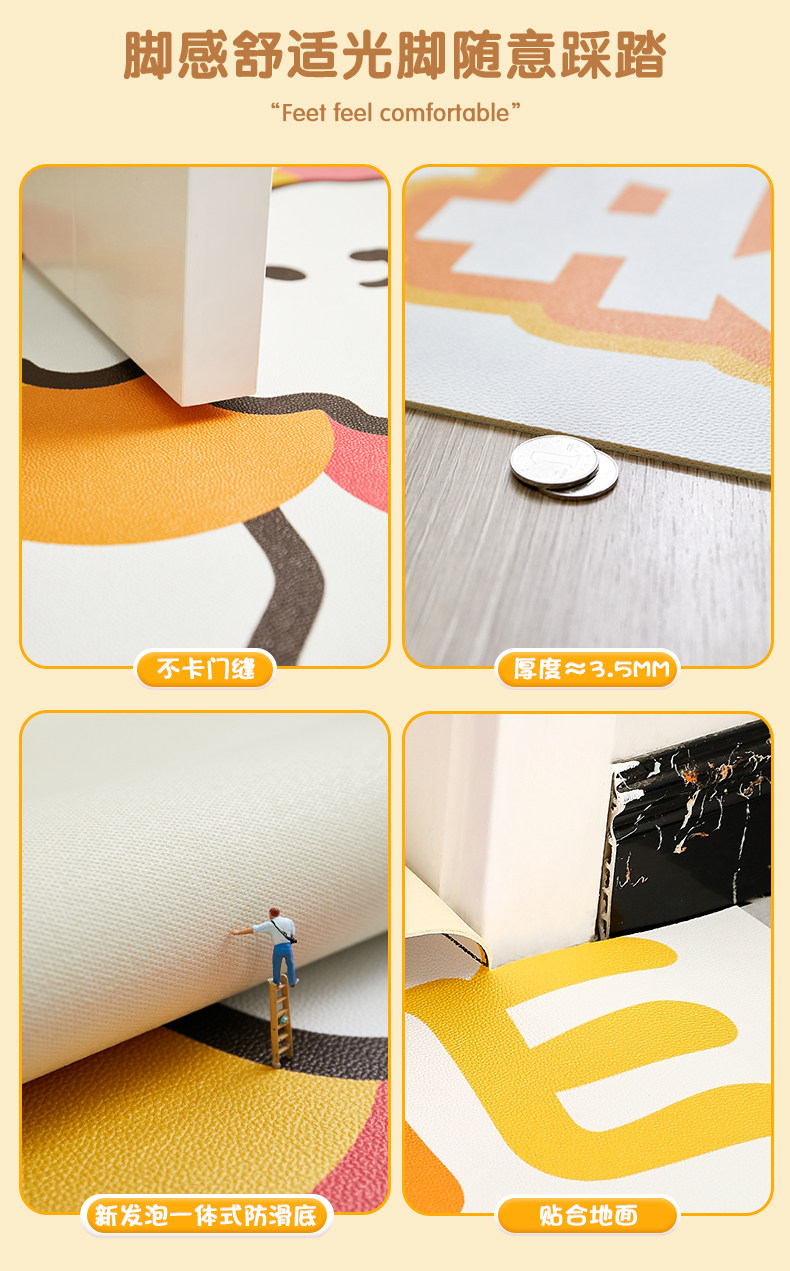 脚感舒适光脚随意踩踏

“Feet feel comfortable”

不卡门缝

厚度≈3.5MM

新发泡一体式防滑底

贴合地面