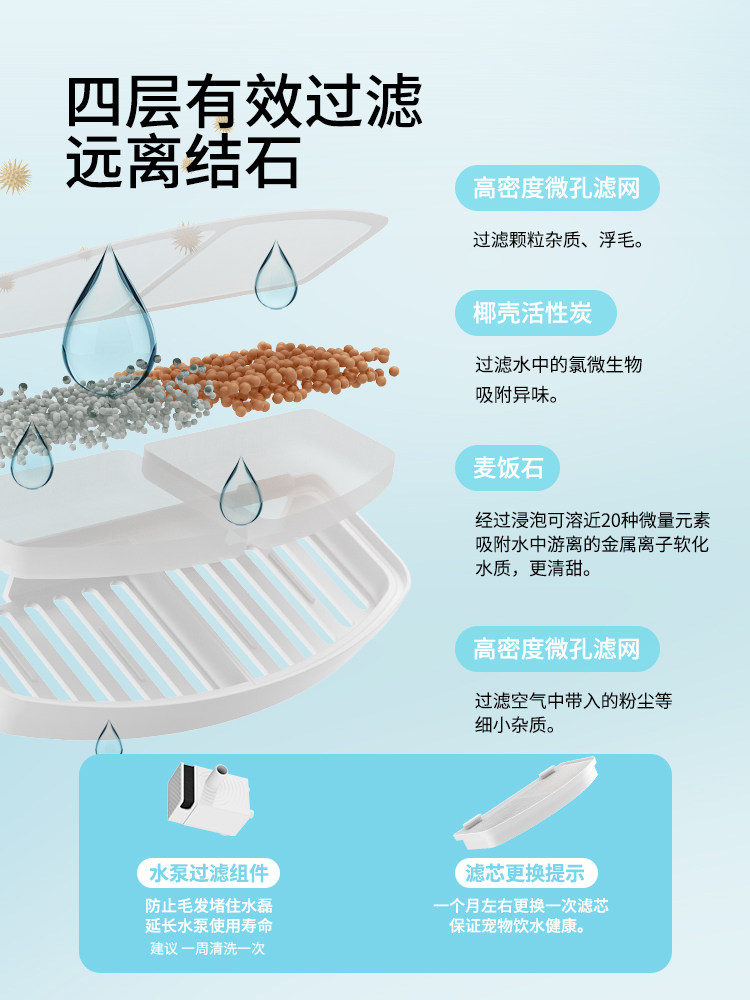 四层有效过滤
远离结石

高密度微孔滤网

过滤颗粒杂质、浮毛。

椰壳活性炭

过滤水中的氯微生物
吸附异味。

麦饭石

经过浸泡可溶近20种微量元素
吸附水中游离的金属离子软化
水质，更清甜。

高密度微孔滤网

过滤空气中带入的粉尘等
细小杂质。

水泵过滤组件

防止毛发堵住水磊
延长水泵使用寿命
建议 一周清洗一次

滤芯更换提示

一个月左右更换一次滤芯
保证宠物饮水健康。