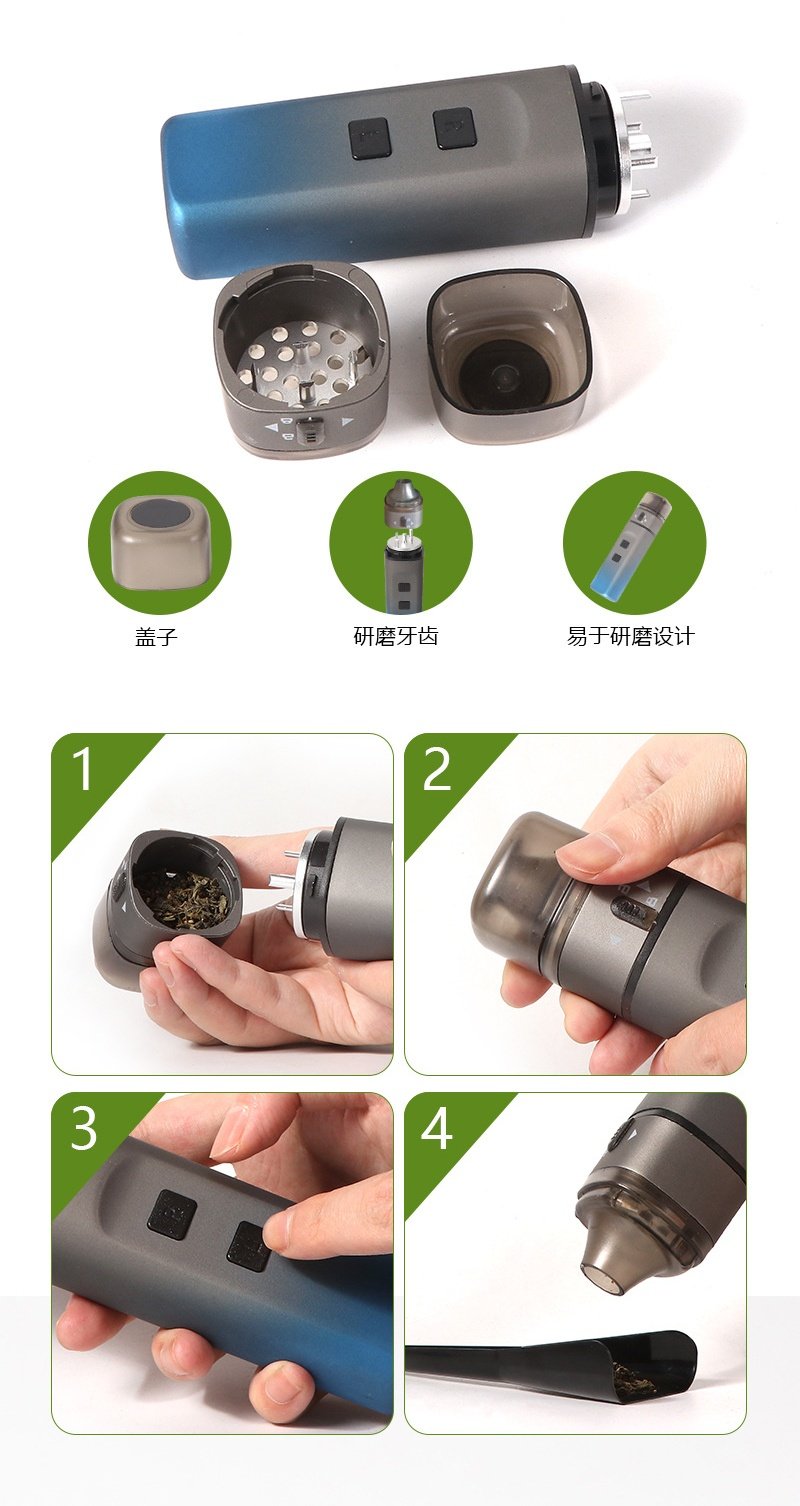 盖子

研磨牙齿

易于研磨设计

1

2

3

4