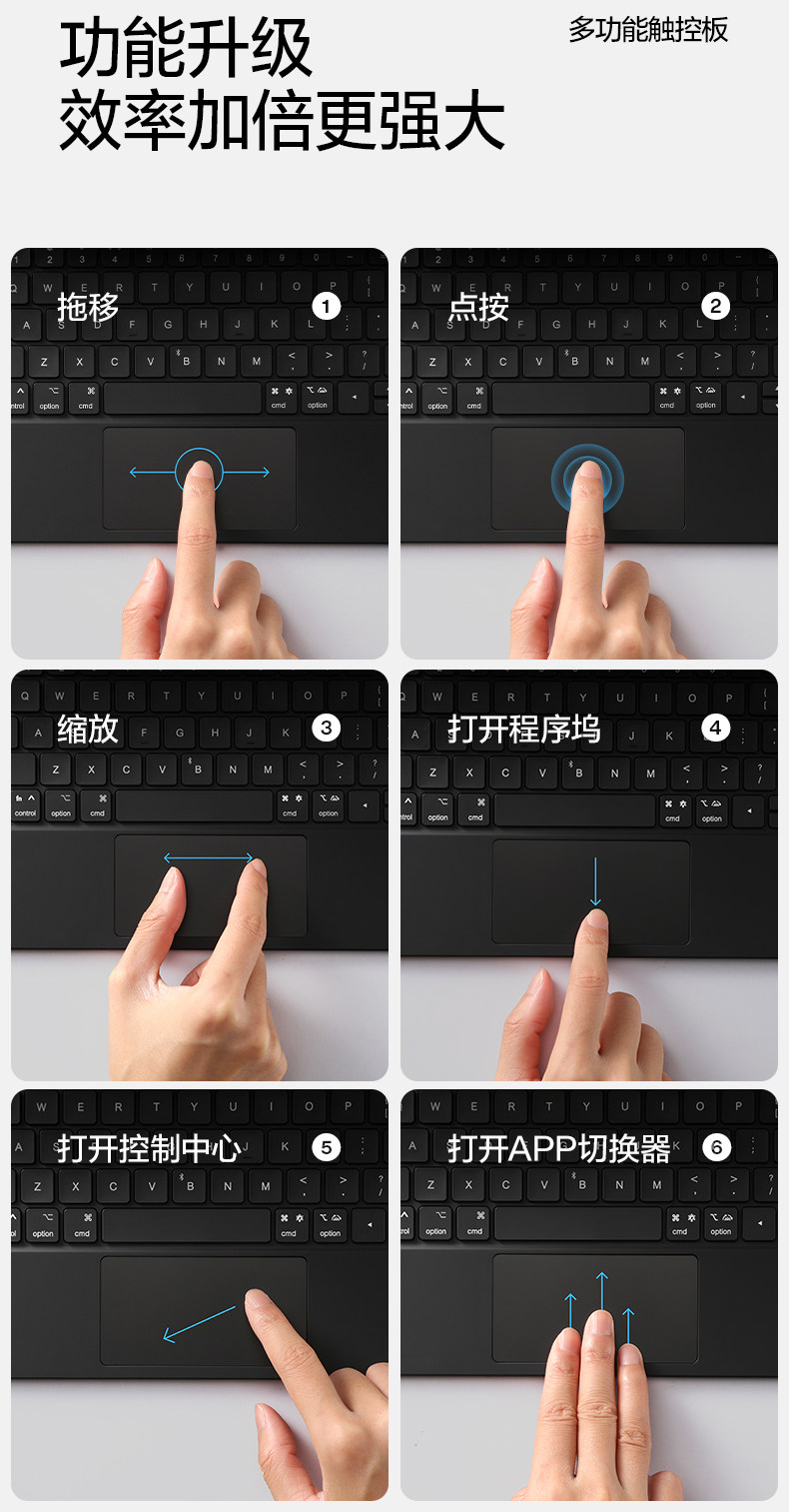 功能升级
效率加倍更强大

多功能触控板

拖移 1

点按 2

缩放 3

打开程序坞 4

打开控制中心 5

打开APP切换器 6