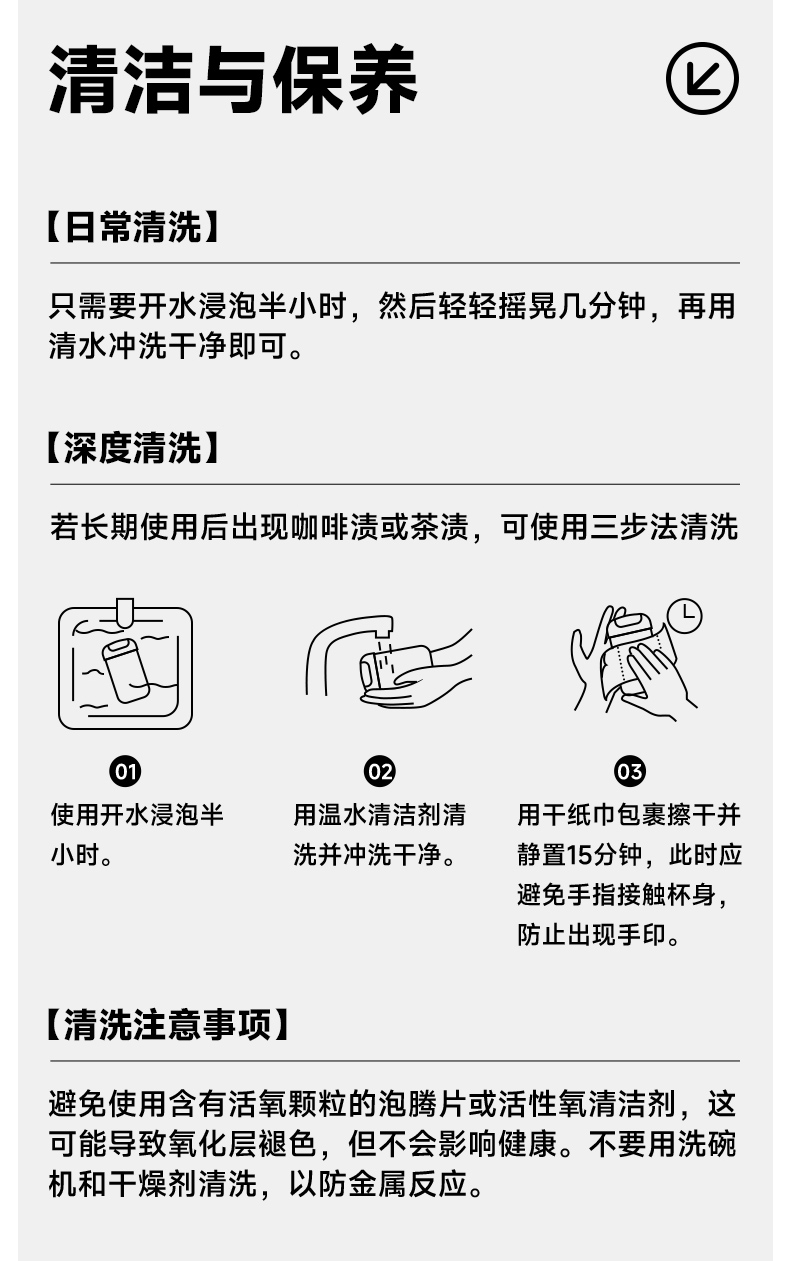 清洁与保养

【日常清洗】

只需要开水浸泡半小时，然后轻轻摇晃几分钟，再用清水冲洗干净即可。

【深度清洗】

若长期使用后出现咖啡渍或茶渍，可使用三步法清洗

01
使用开水浸泡半小时。

02
用温水清洁剂清洗并冲洗干净。

03
用干纸巾包裹擦干并静置15分钟，此时应避免手指接触杯身，防止出现手印。

【清洗注意事项】

避免使用含有活氧颗粒的泡腾片或活性氧清洁剂，这可能导致氧化层褪色，但不会影响健康。不要用洗碗机和干燥剂清洗，以防金属反应。