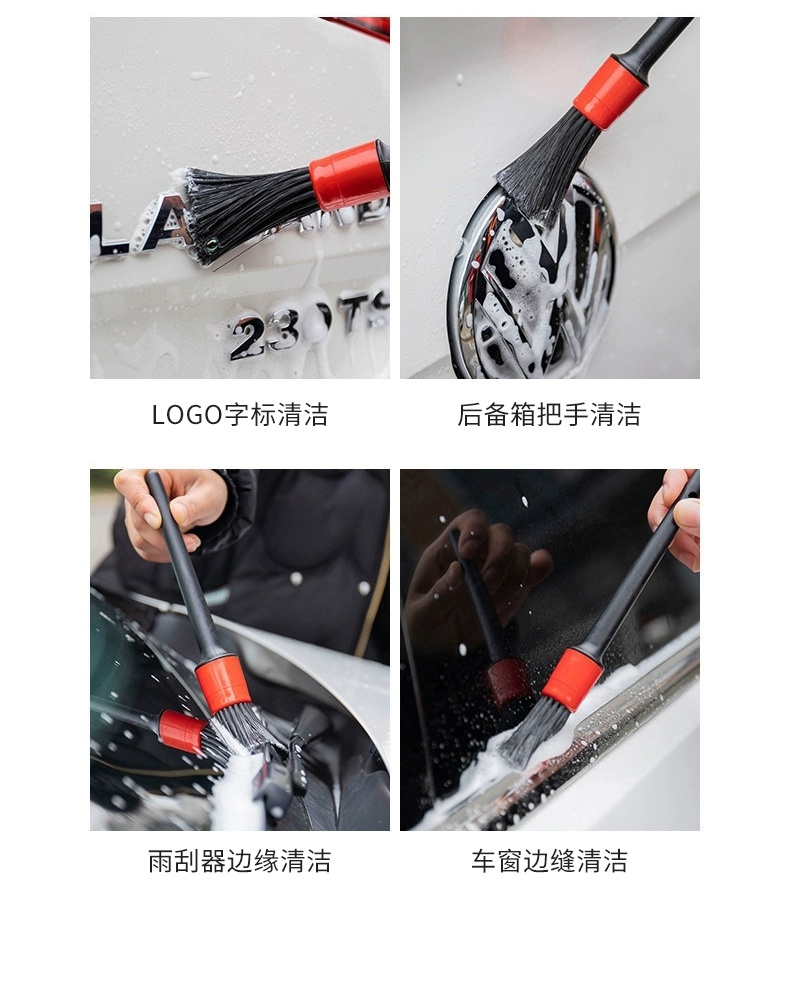 LA
230TS

LOGO字标清洁

后备箱把手清洁

雨刮器边缘清洁

车窗边缝清洁