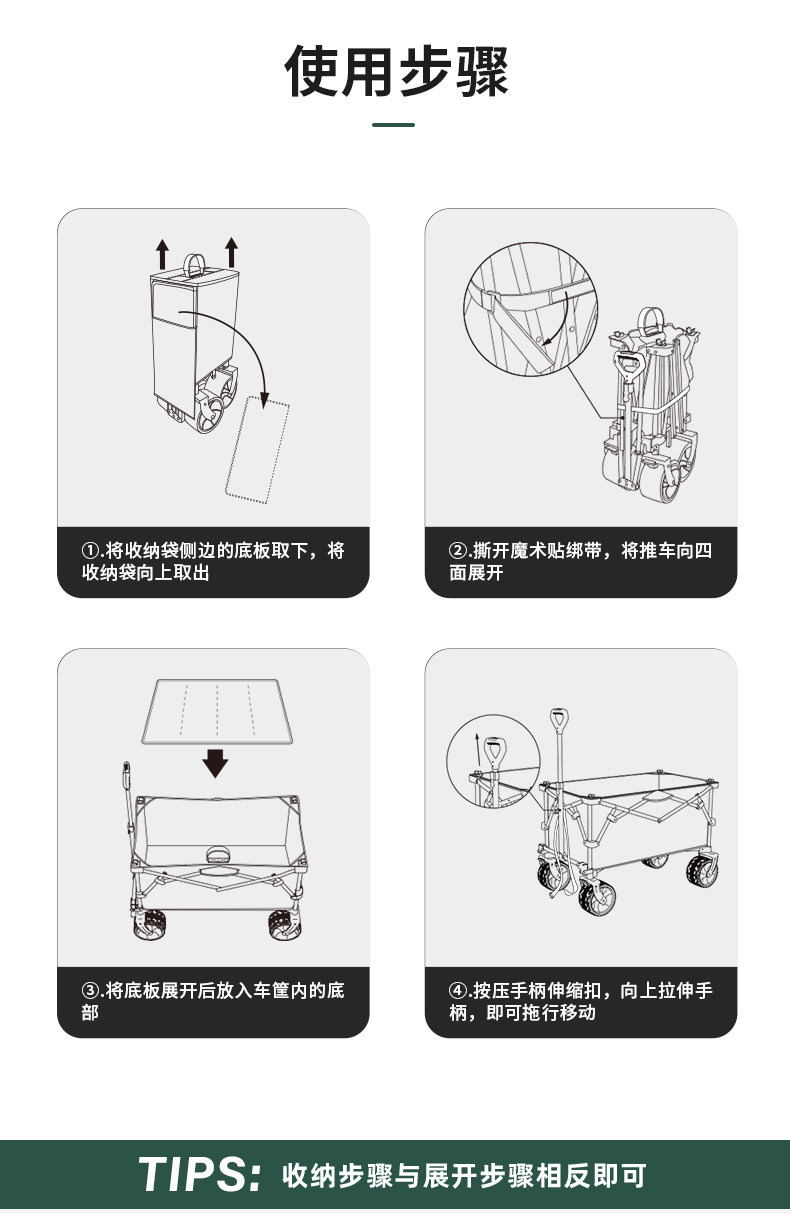 使用步骤

①.将收纳袋侧边的底板取下，将收纳袋向上取出

②.撕开魔术贴绑带，将推车向四面展开

③.将底板展开后放入车筐内的底部

④.按压手柄伸缩扣，向上拉伸手柄，即可拖行移动

TIPS: 收纳步骤与展开步骤相反即可