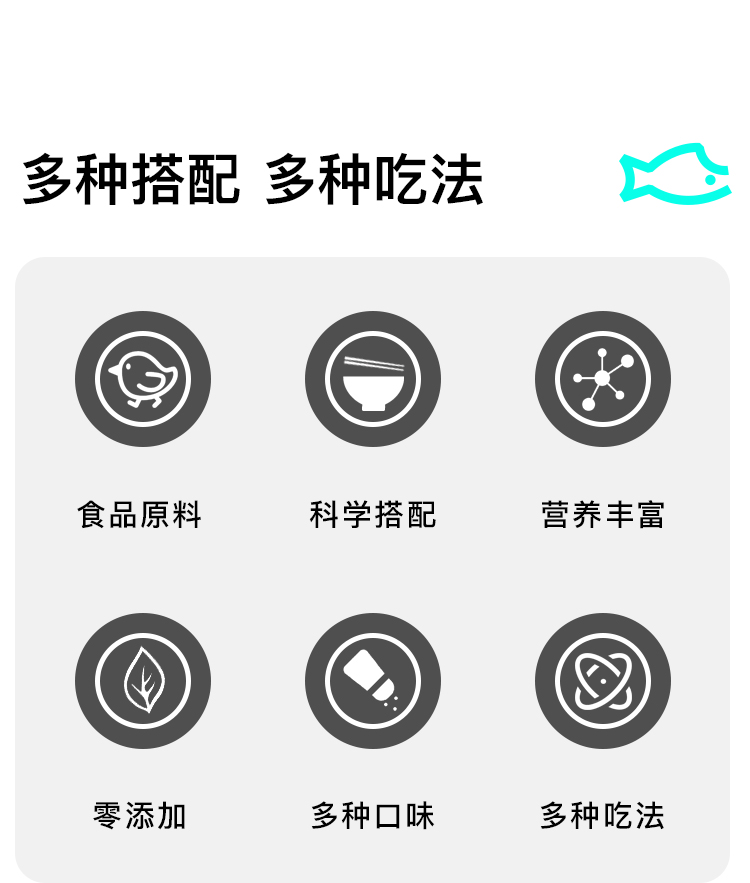 多种搭配 多种吃法

食品原料

科学搭配

营养丰富

零添加

多种口味

多种吃法