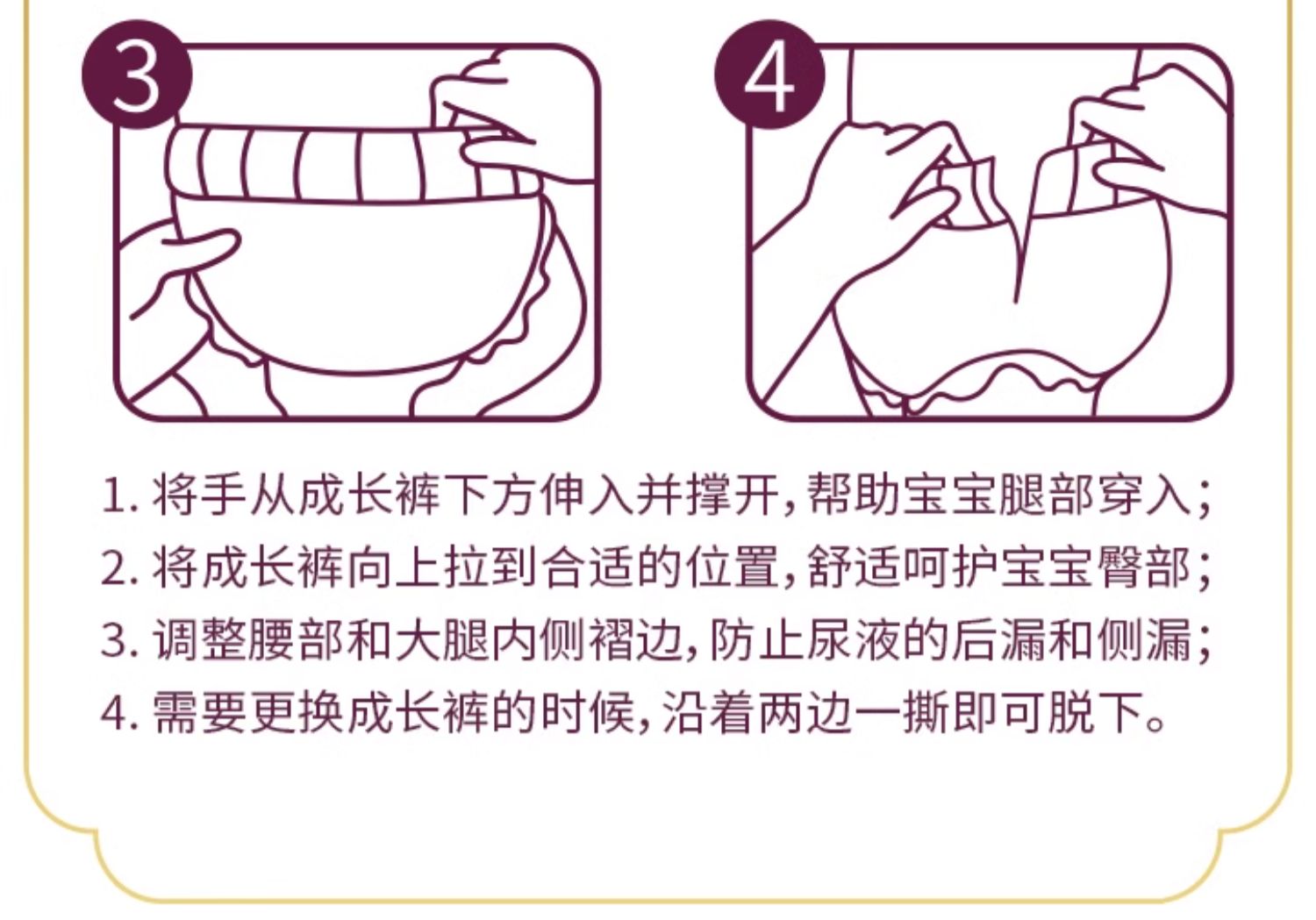 3

4

1. 将手从成长裤下方伸入并撑开，帮助宝宝腿部穿入；
2. 将成长裤向上拉到合适的位置，舒适呵护宝宝臀部；
3. 调整腰部和大腿内侧褶边，防止尿液的后漏和侧漏；
4. 需要更换成长裤的时候，沿着两边一撕即可脱下。