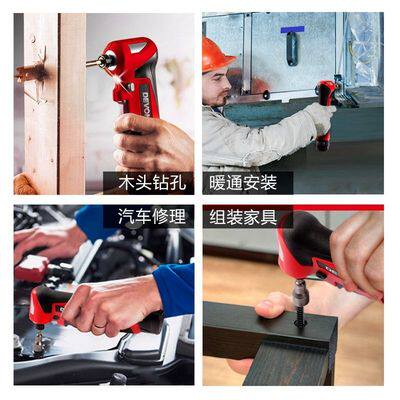 DEVON

木头钻孔

暖通安装

汽车修理

组装家具