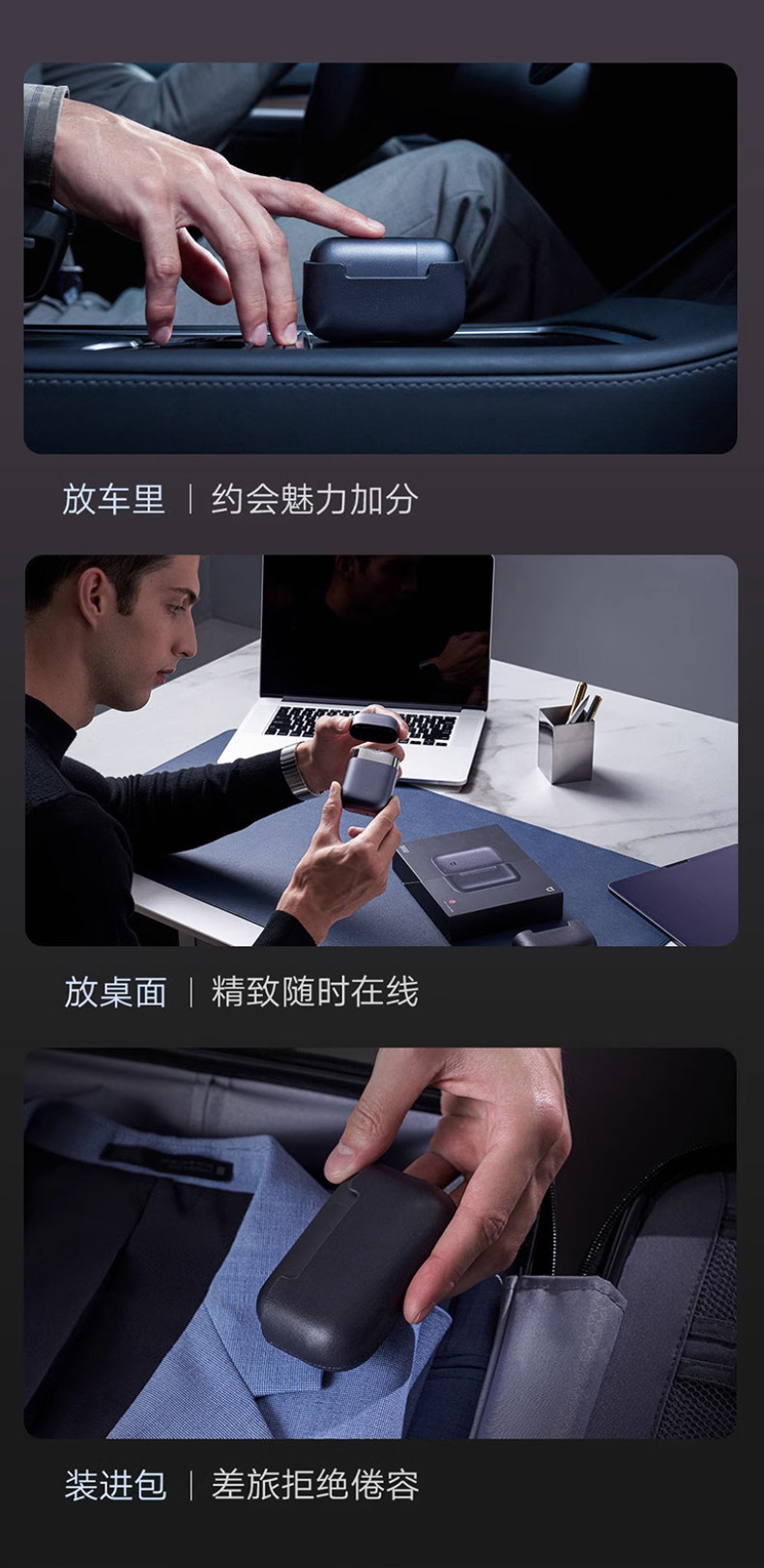 放车里 | 约会魅力加分

放桌面 | 精致随时在线

装进包 | 差旅拒绝倦容