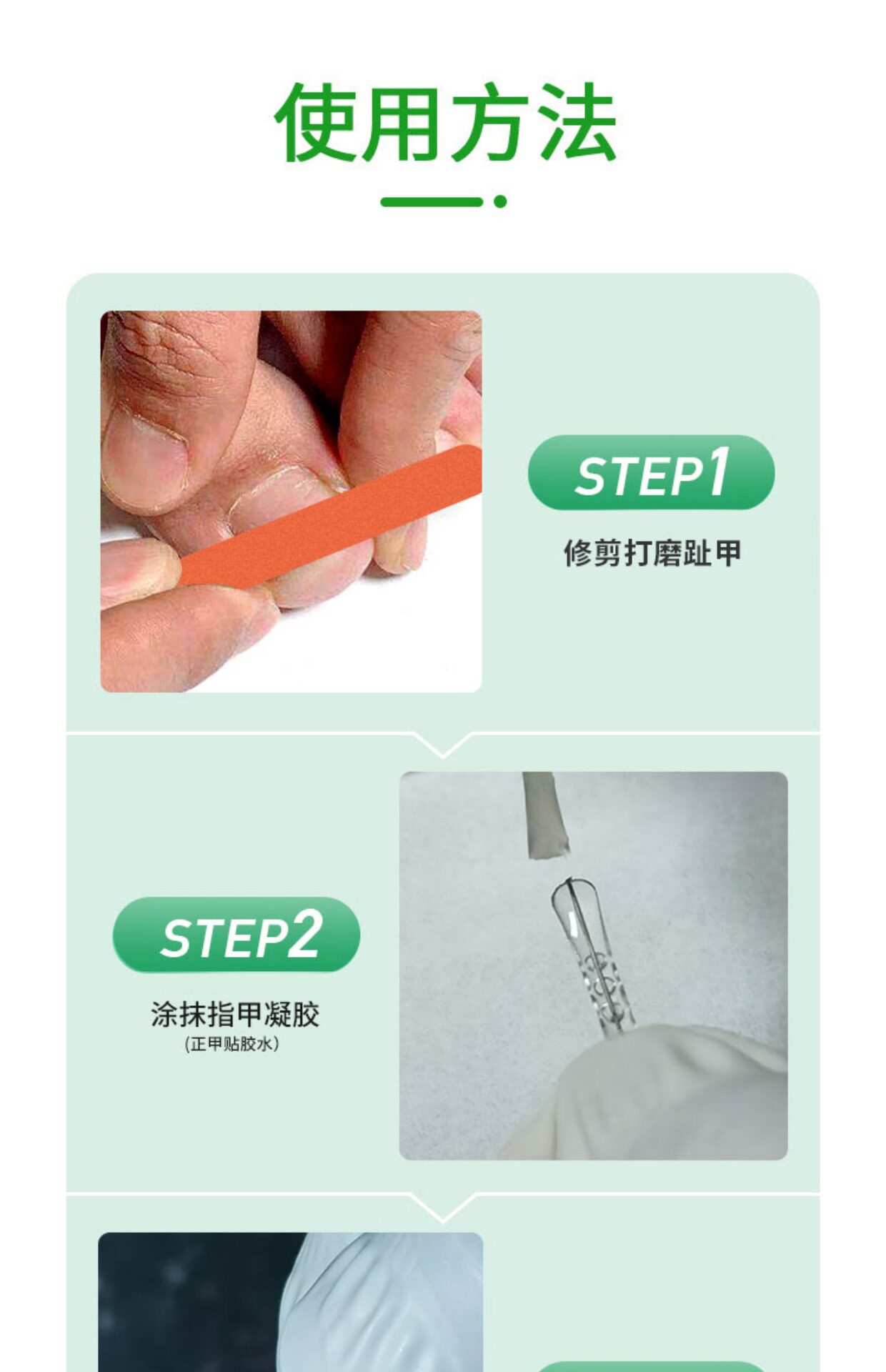 使用方法

STEP1
修剪打磨趾甲

STEP2
涂抹指甲凝胶
(正甲贴胶水)