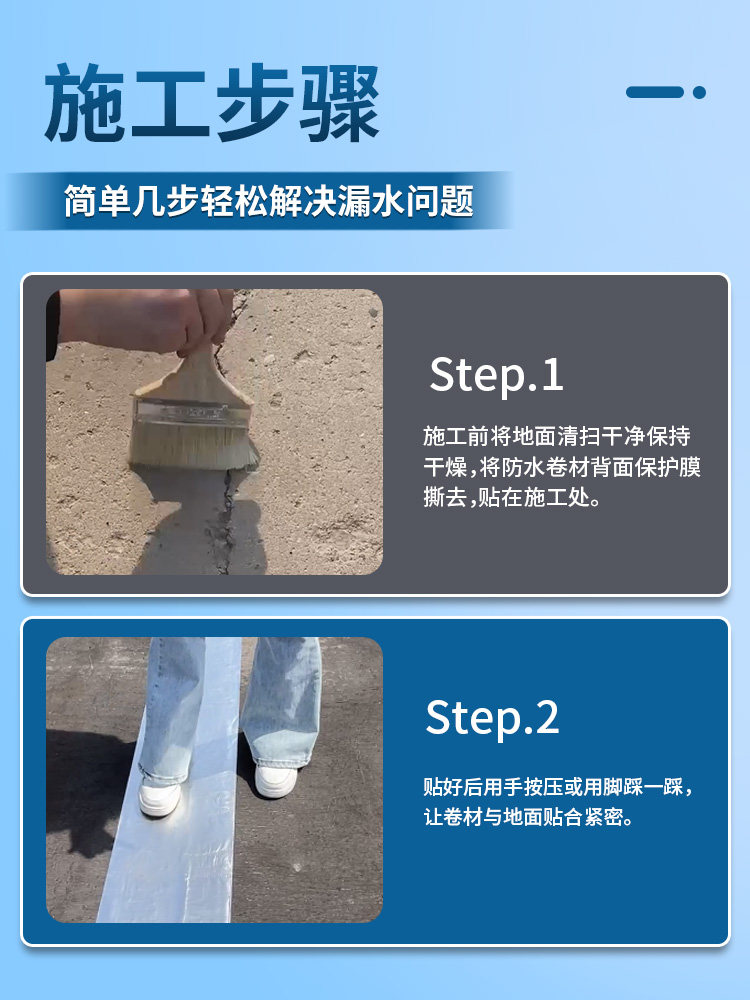 施工步骤

简单几步轻松解决漏水问题

Step.1

施工前将地面清扫干净保持干燥，将防水卷材背面保护膜撕去，贴在施工处。

Step.2

贴好后用手按压或用脚踩一踩，让卷材与地面贴合紧密。