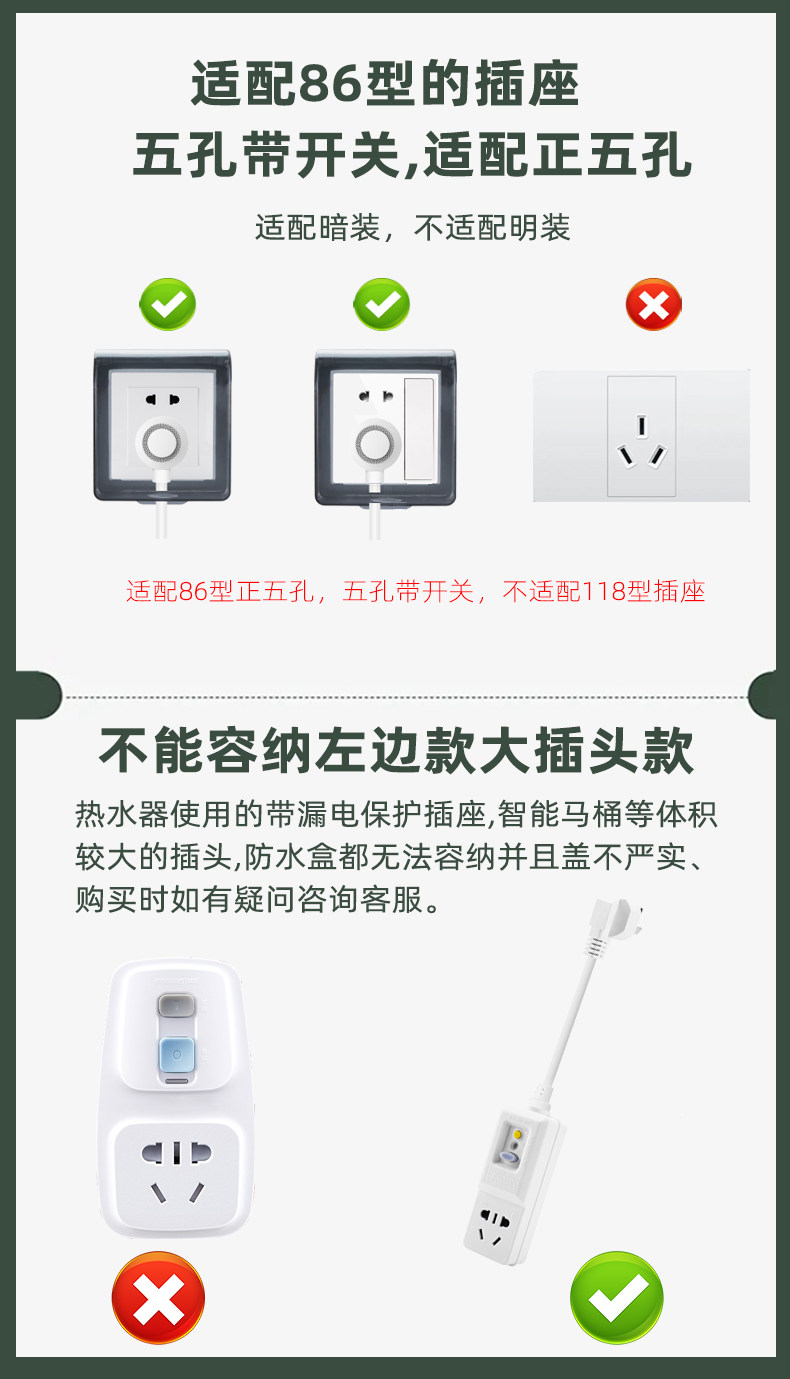 适配86型的插座
五孔带开关,适配正五孔

适配暗装，不适配明装

适配86型正五孔，五孔带开关，不适配118型插座

不能容纳左边款大插头款

热水器使用的带漏电保护插座,智能马桶等体积较大的插头,防水盒都无法容纳并且盖不严实、购买时如有疑问咨询客服。