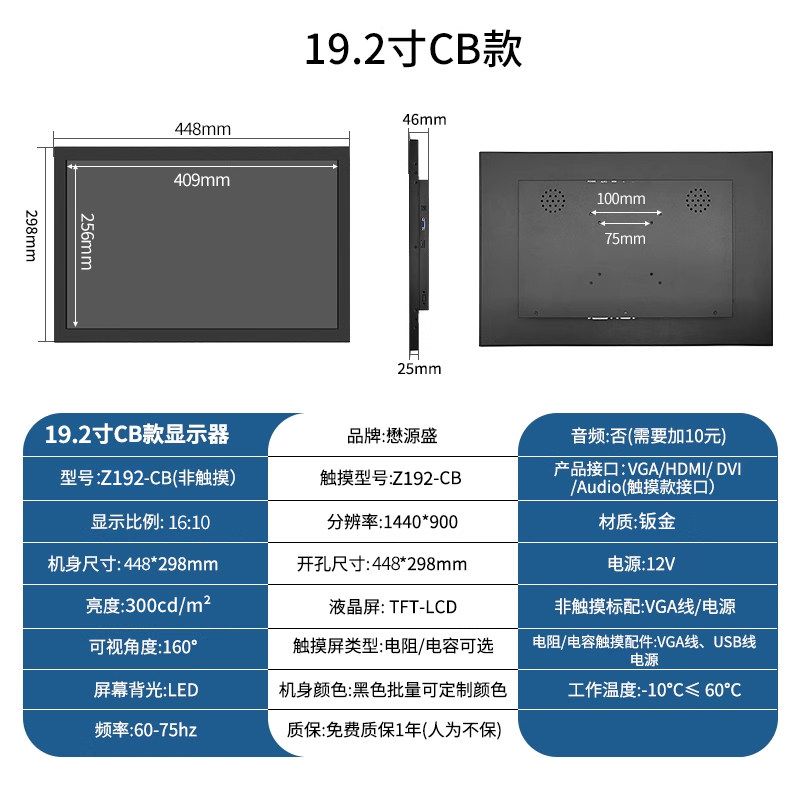 19.2寸CB款

448mm
409mm
298mm
256mm
46mm
25mm
100mm
75mm

| 19.2寸CB款显示器 | 品牌:懋源盛 | 音频:否(需要加10元) |
|---|---|---|
| 型号:Z192-CB(非触摸) | 触摸型号:Z192-CB | 产品接口:VGA/HDMI/ DVI /Audio(触摸款接口) |
| 显示比例: 16:10 | 分辨率:1440*900 | 材质:钣金 |
| 机身尺寸:448*298mm | 开孔尺寸:448*298mm | 电源:12V |
| 亮度:300cd/m² | 液晶屏: TFT-LCD | 非触摸标配:VGA线/电源 |
| 可视角度:160° | 触摸屏类型:电阻/电容可选 | 电阻/电容触摸配件:VGA线、USB线 电源 |
| 屏幕背光:LED | 机身颜色:黑色批量可定制颜色 | 工作温度:-10°C≤ 60°C |
| 频率:60-75hz | 质保:免费质保1年(人为不保) | |